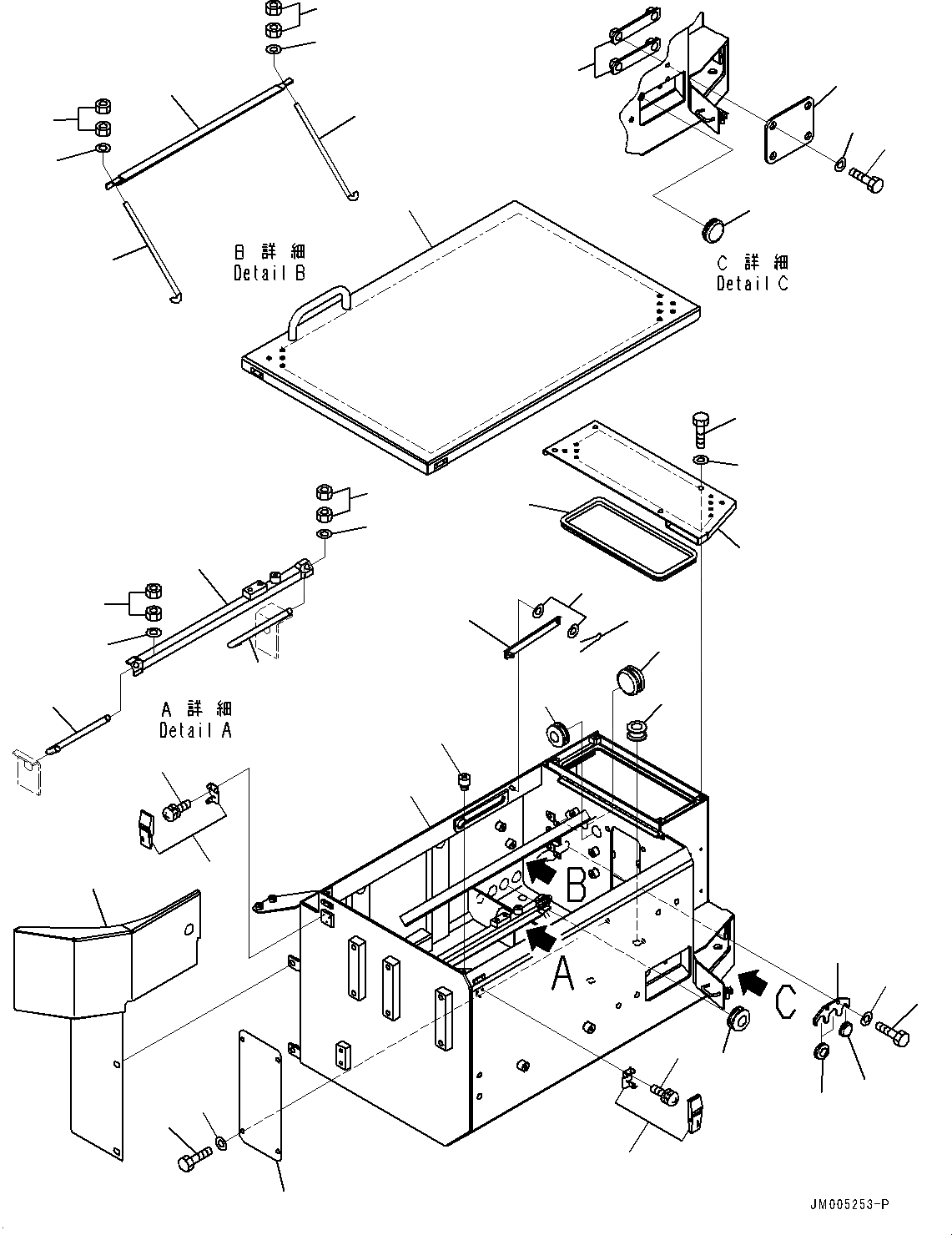 B 詳 細
Detail B

C 詳 細
Detail C

A 詳 細
Detail A

B

A

C

JM005253-P