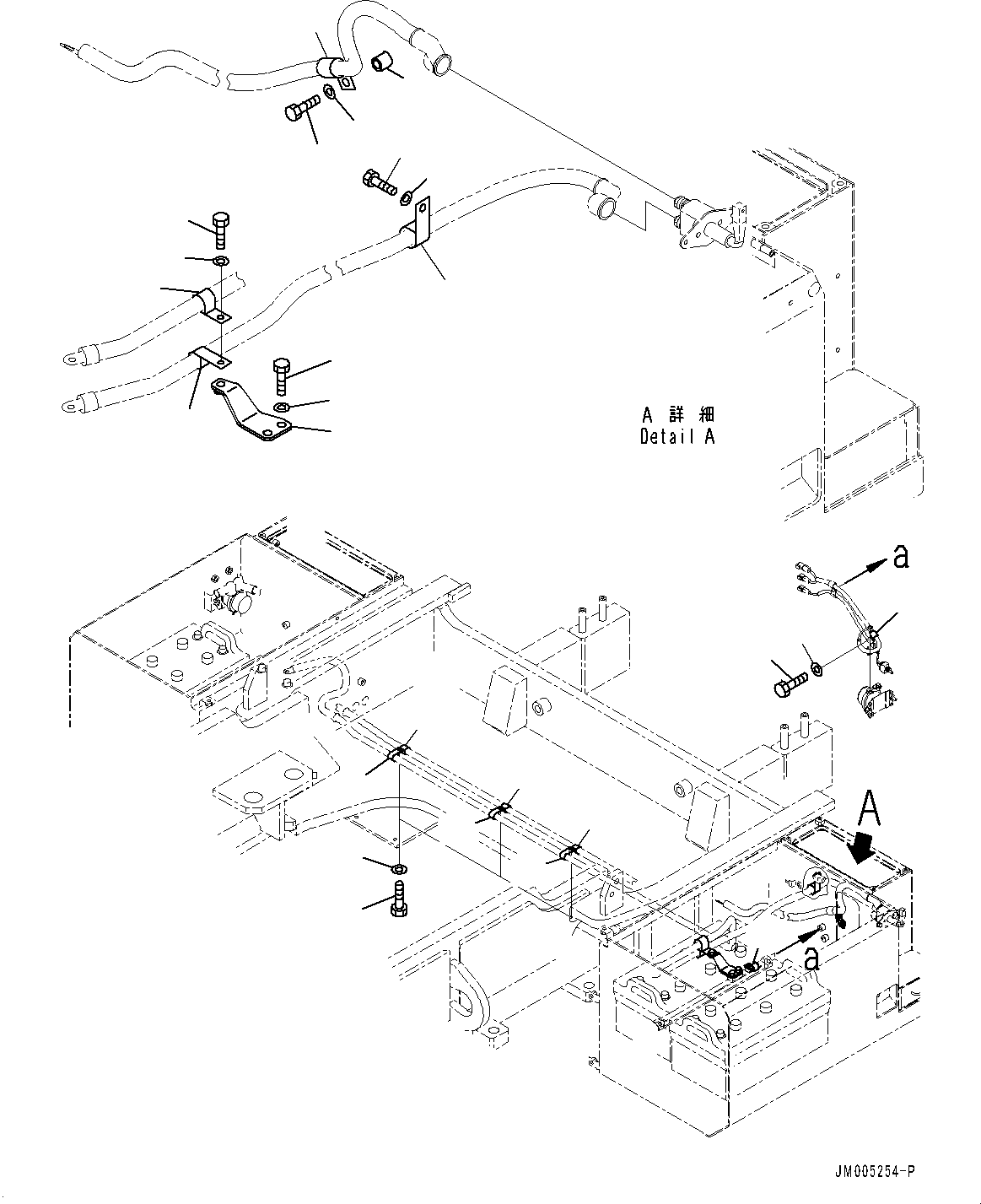 A 詳 細
Detail A

a

A

a

JM005254-P