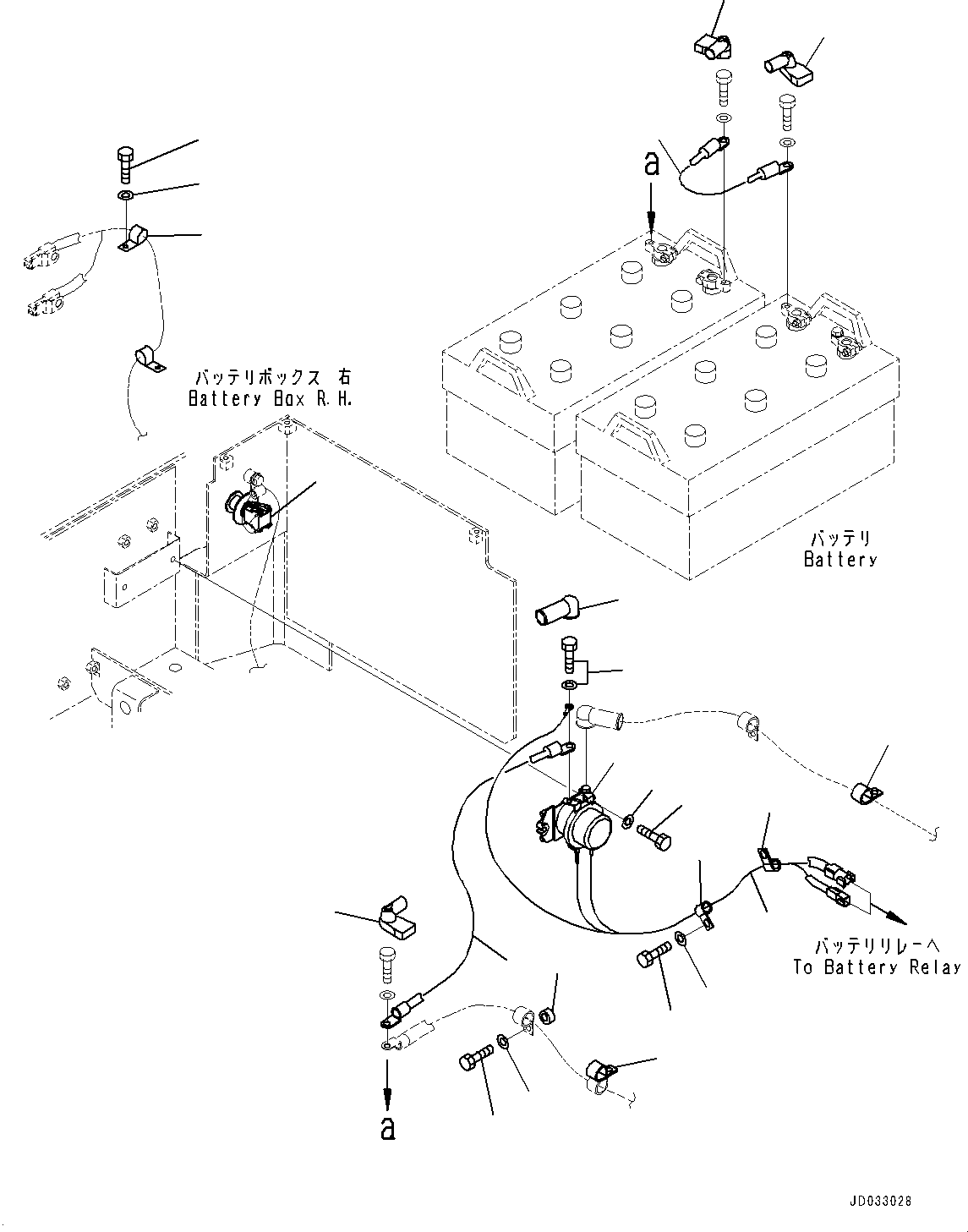 a

バッテリボックス 右
Battery Box R.H.

バッテリ
Battery

バッテリリレーへ
To Battery Relay

a

JD033028