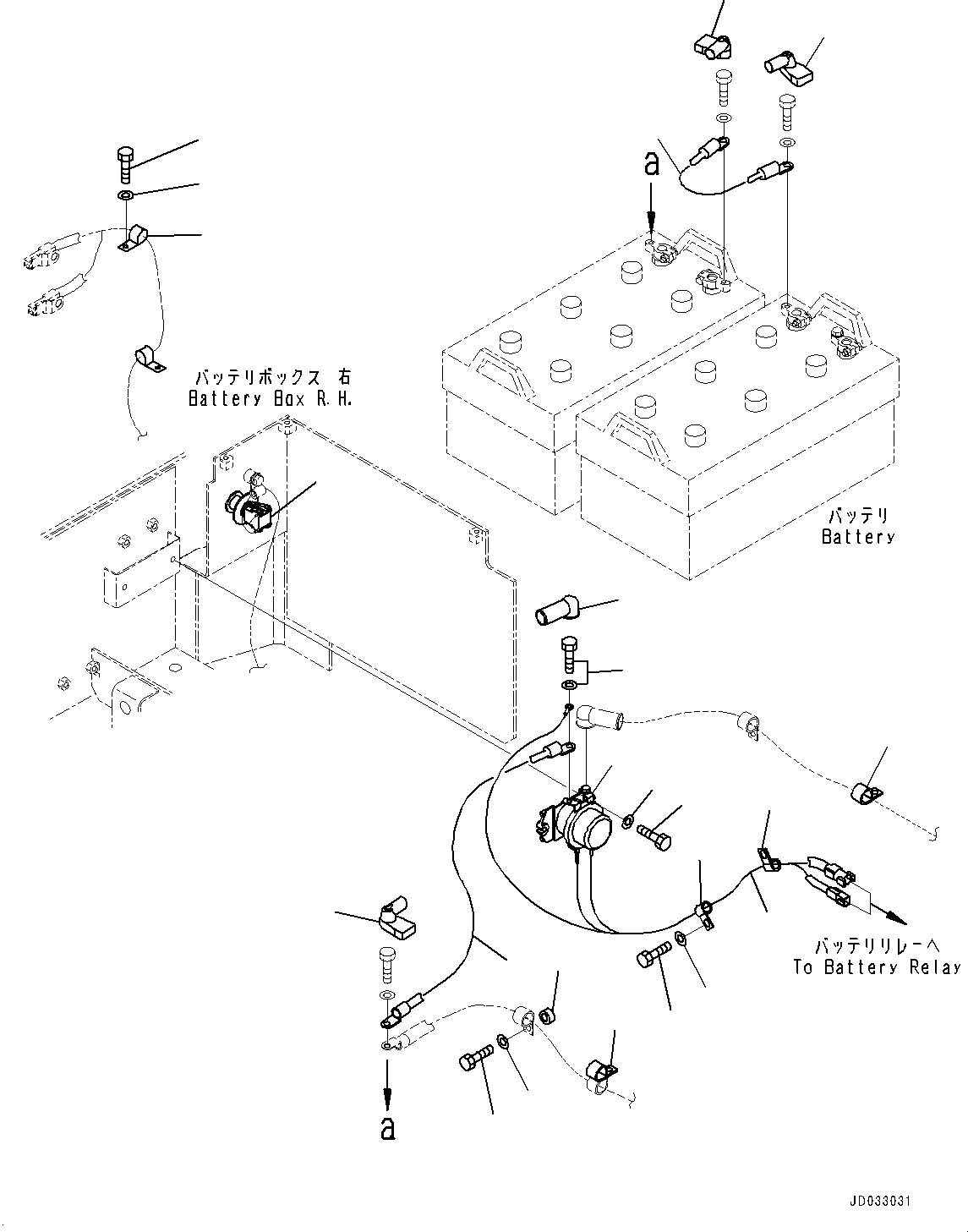 a

バッテリボックス 右
Battery Box R.H.

バッテリ
Battery

バッテリリレーへ
To Battery Relay

a

JD033031