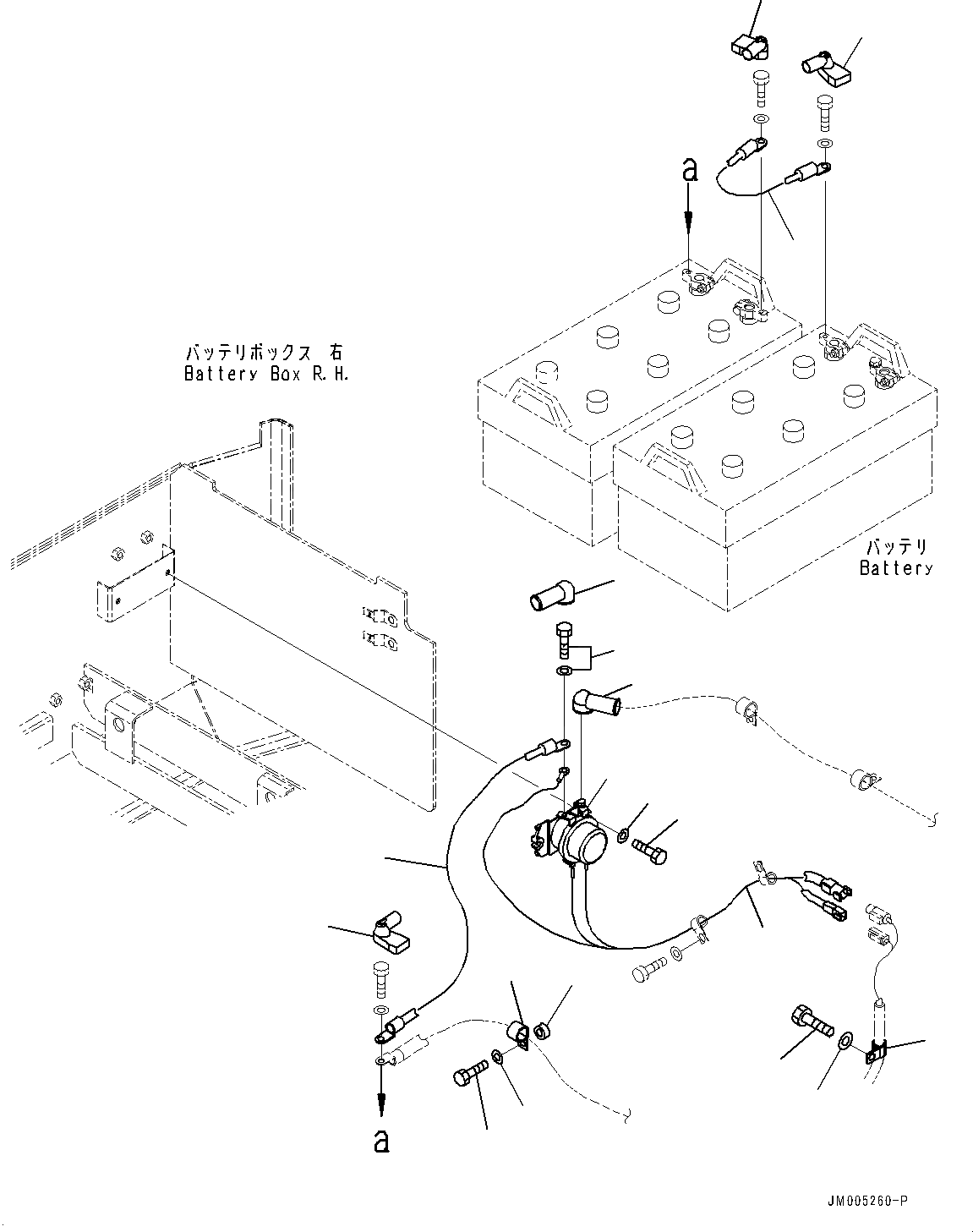 a

バッテリボックス 右
Battery Box R.H.

バッテリ
Battery

a

JM005260-P