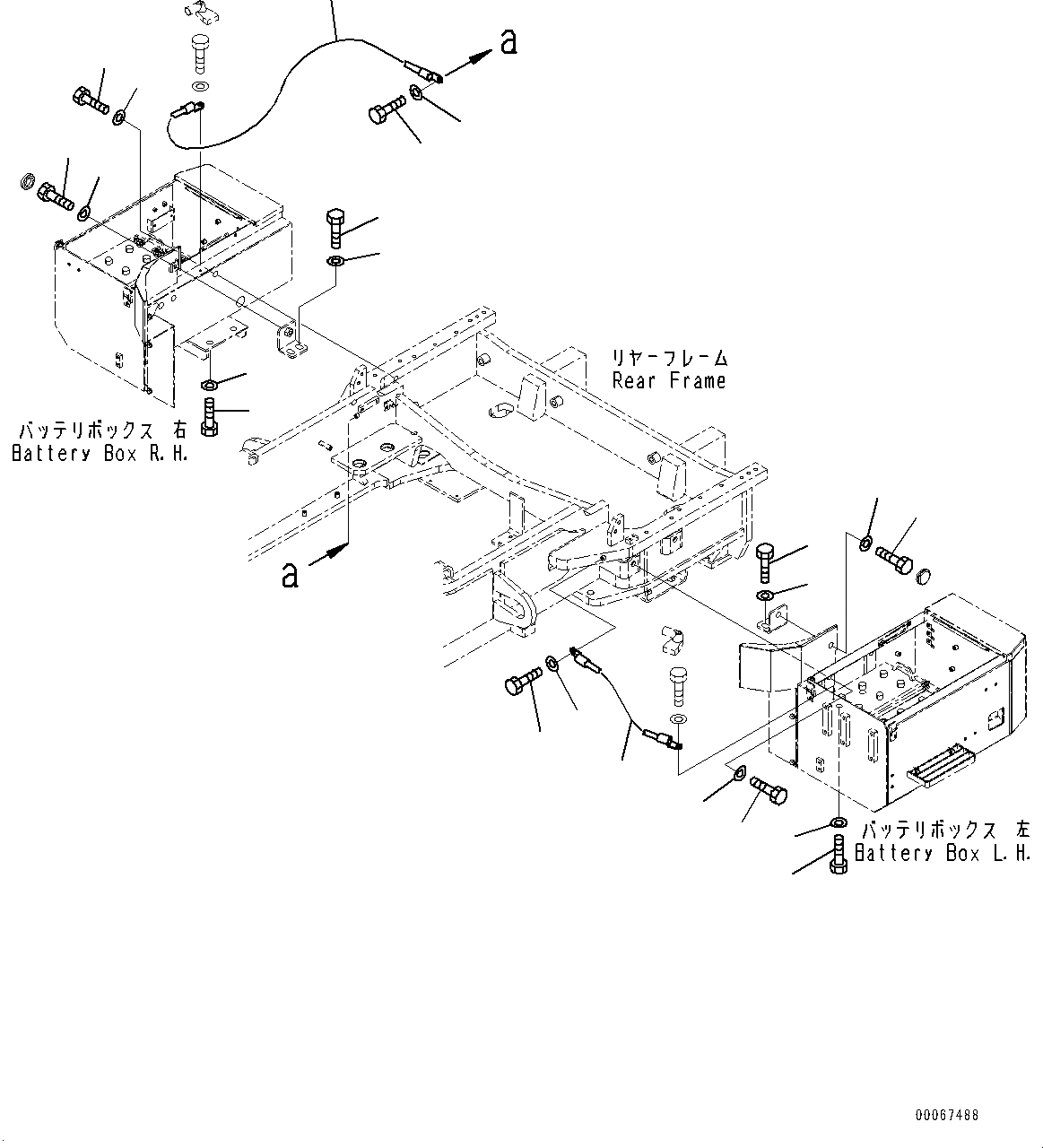 a

リヤーフレーム
Rear Frame

バッテリボックス 右
Battery Box R.H.

a

バッテリボックス 左
Battery Box L.H.

00067488