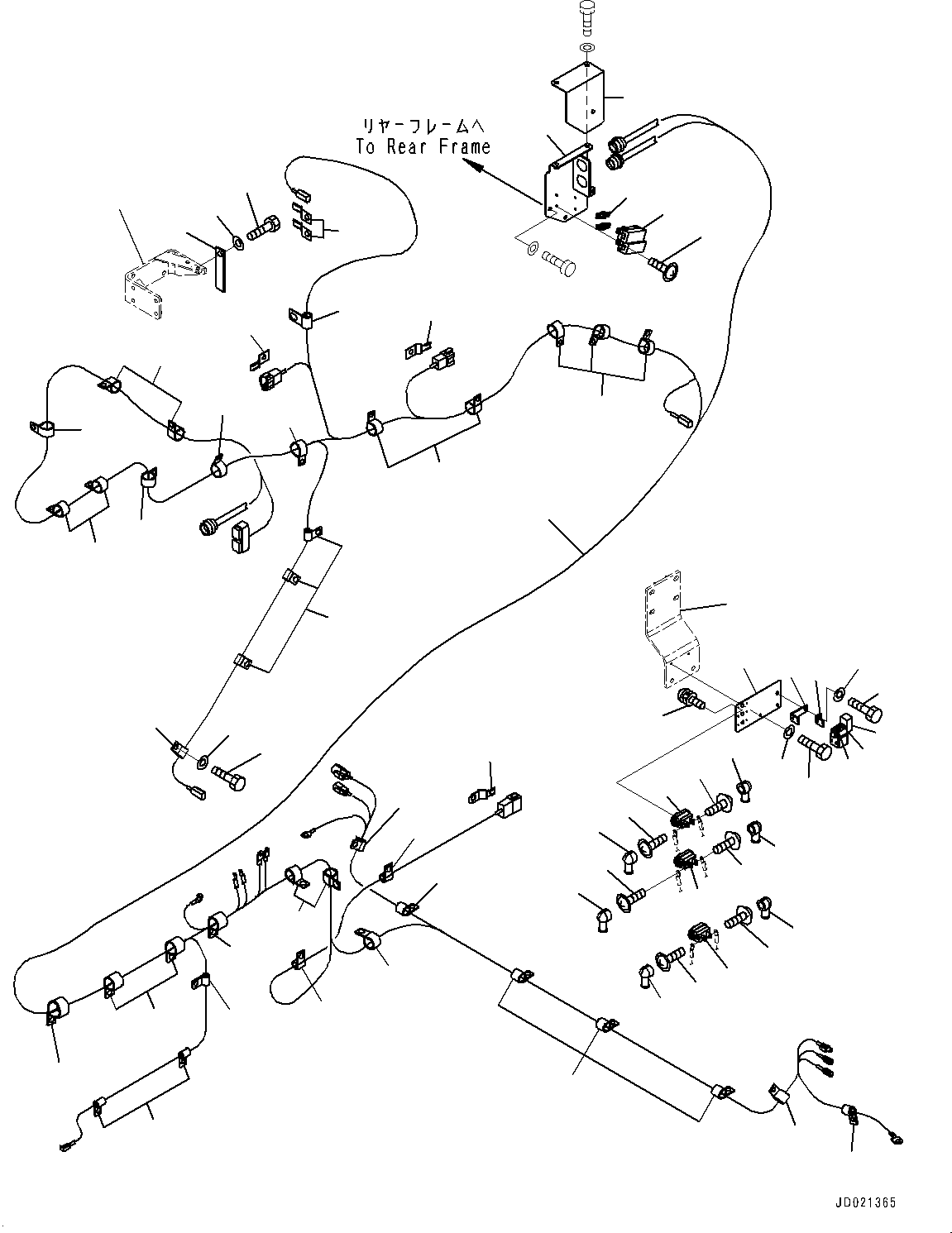 リヤーフレームへ
To Rear Frame

JD021365