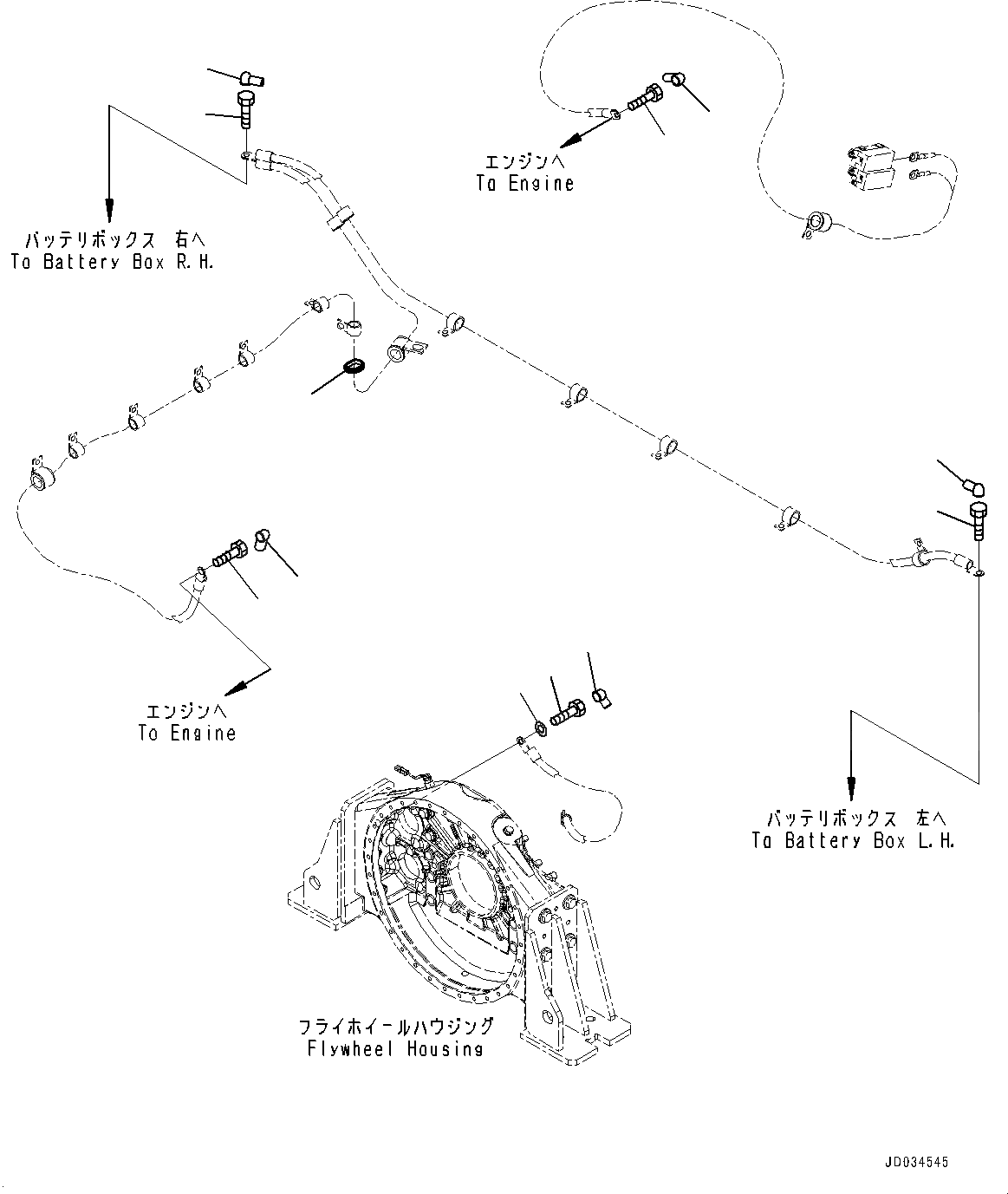 エンジンへ
To Engine

バッテリボックス 右へ
To Battery Box R.H.

エンジンへ
To Engine

バッテリボックス 左へ
To Battery Box L.H.

フライホイールハウジング
Flywheel Housing

JD034545