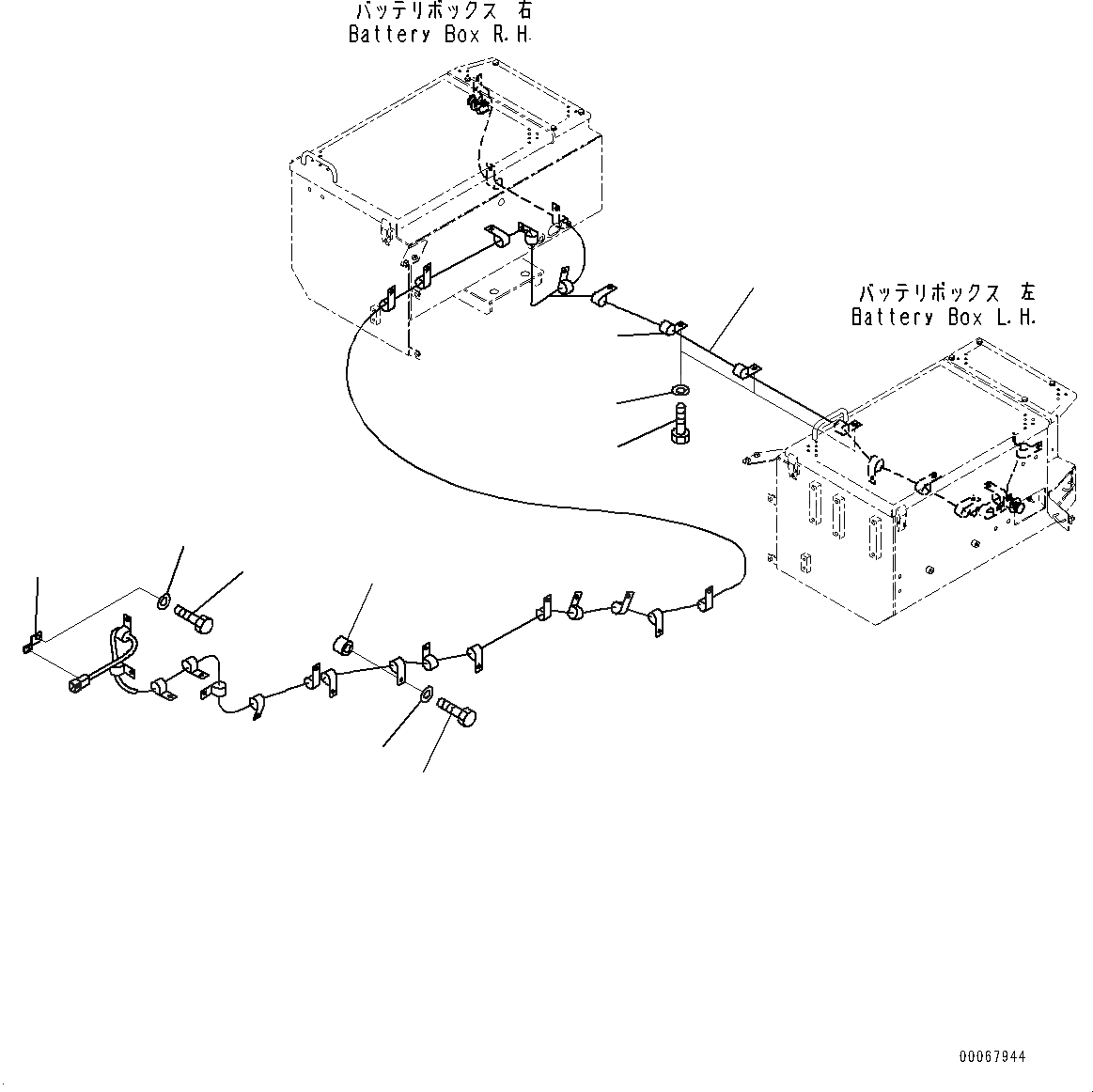 バッテリボックス 右
Battery Box R.H.

バッテリボックス 左
Battery Box L.H.

00067944