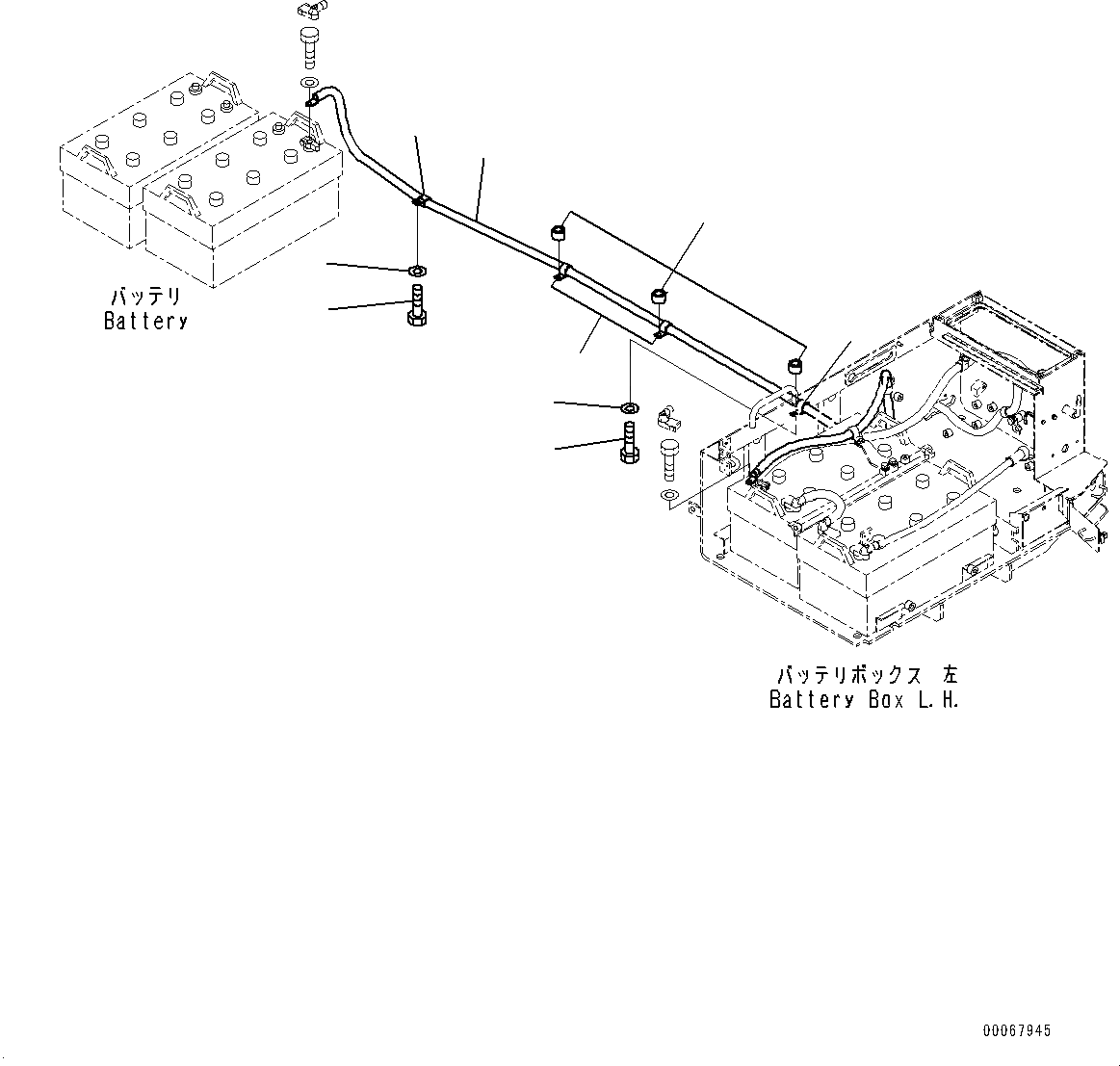 バッテリ
Battery

バッテリボックス 左
Battery Box L.H.

00067945