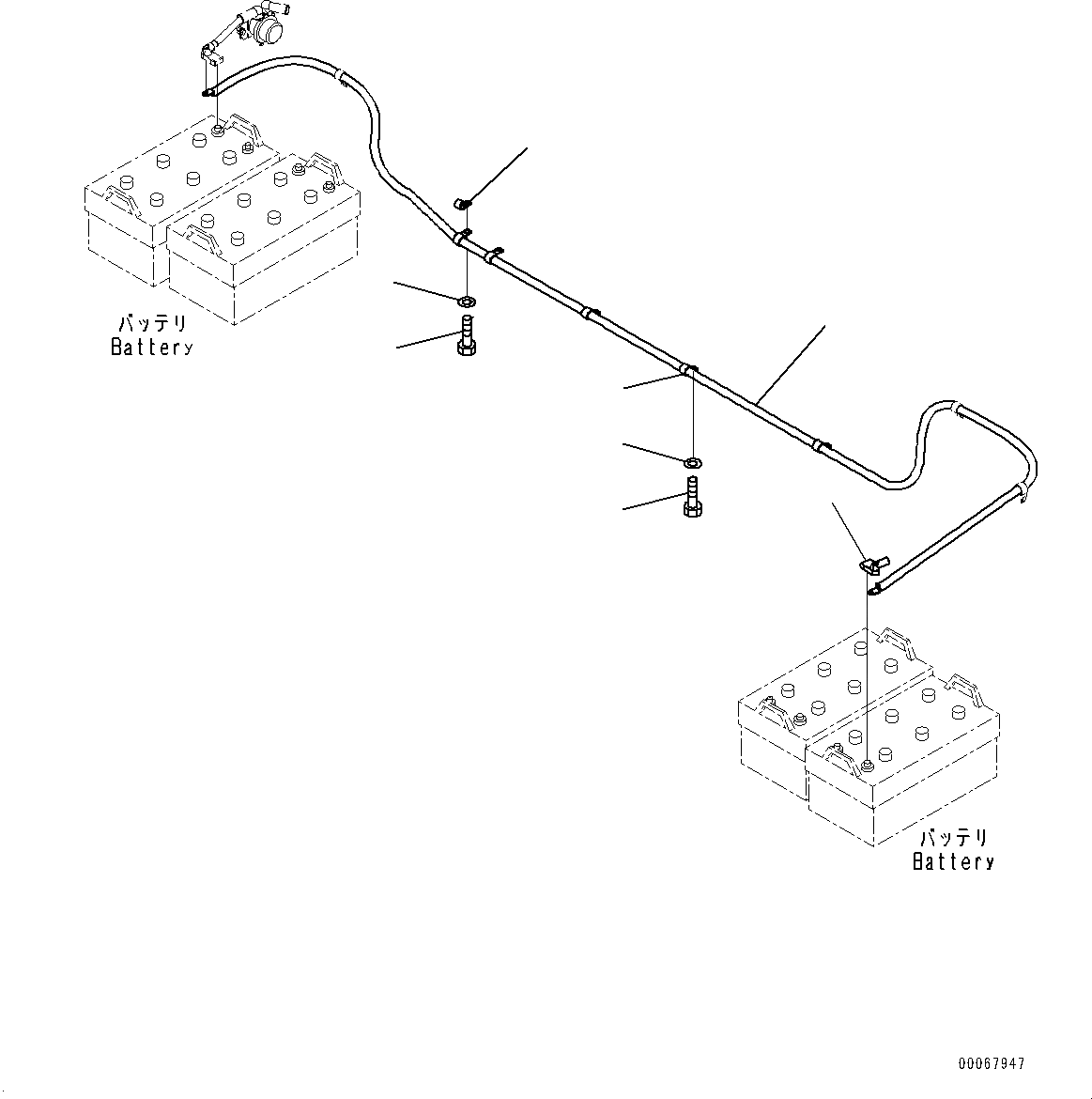 バッテリ
Battery

バッテリ
Battery

00067947