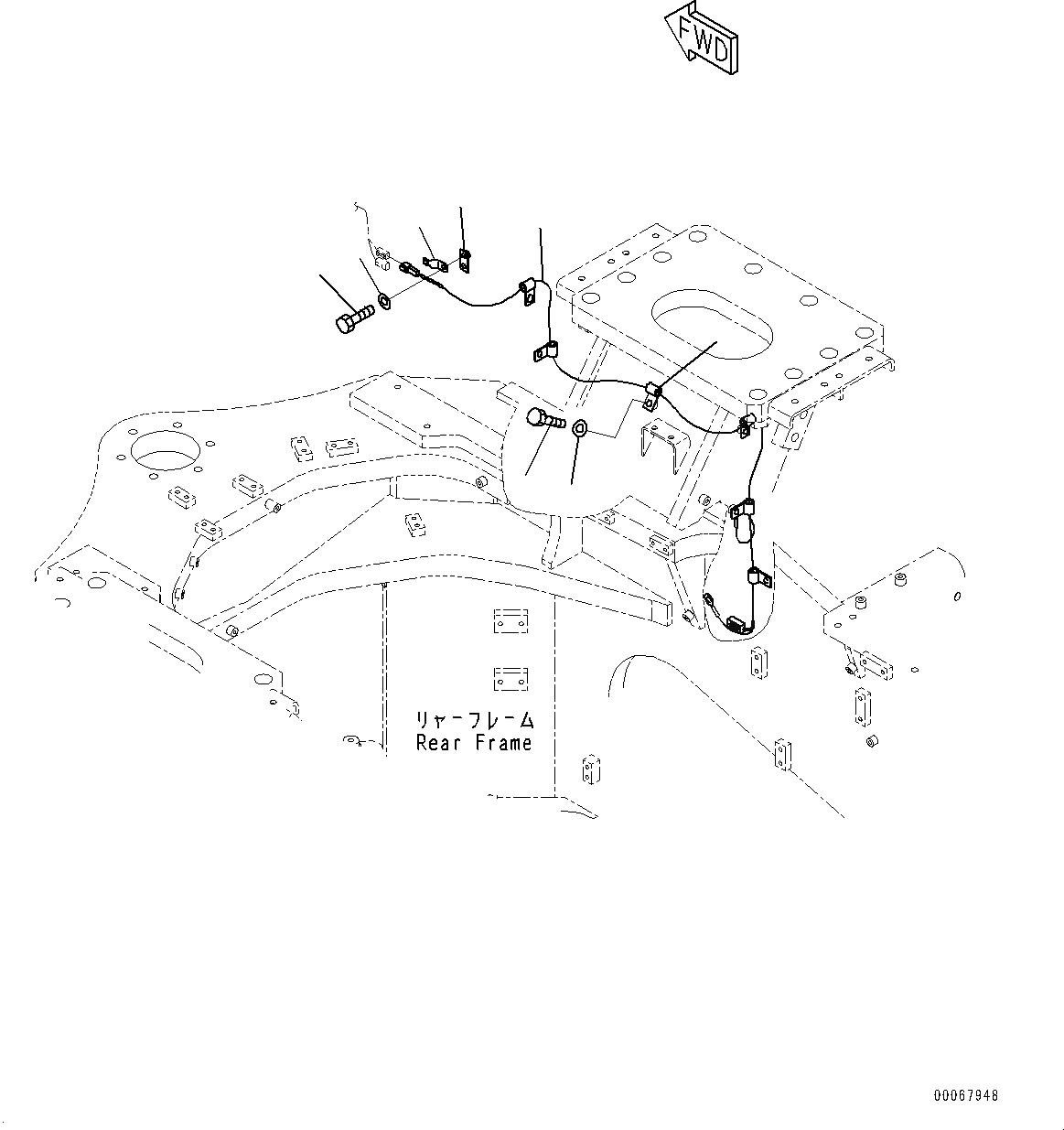 FWD

リヤーフレーム
Rear Frame

00067948