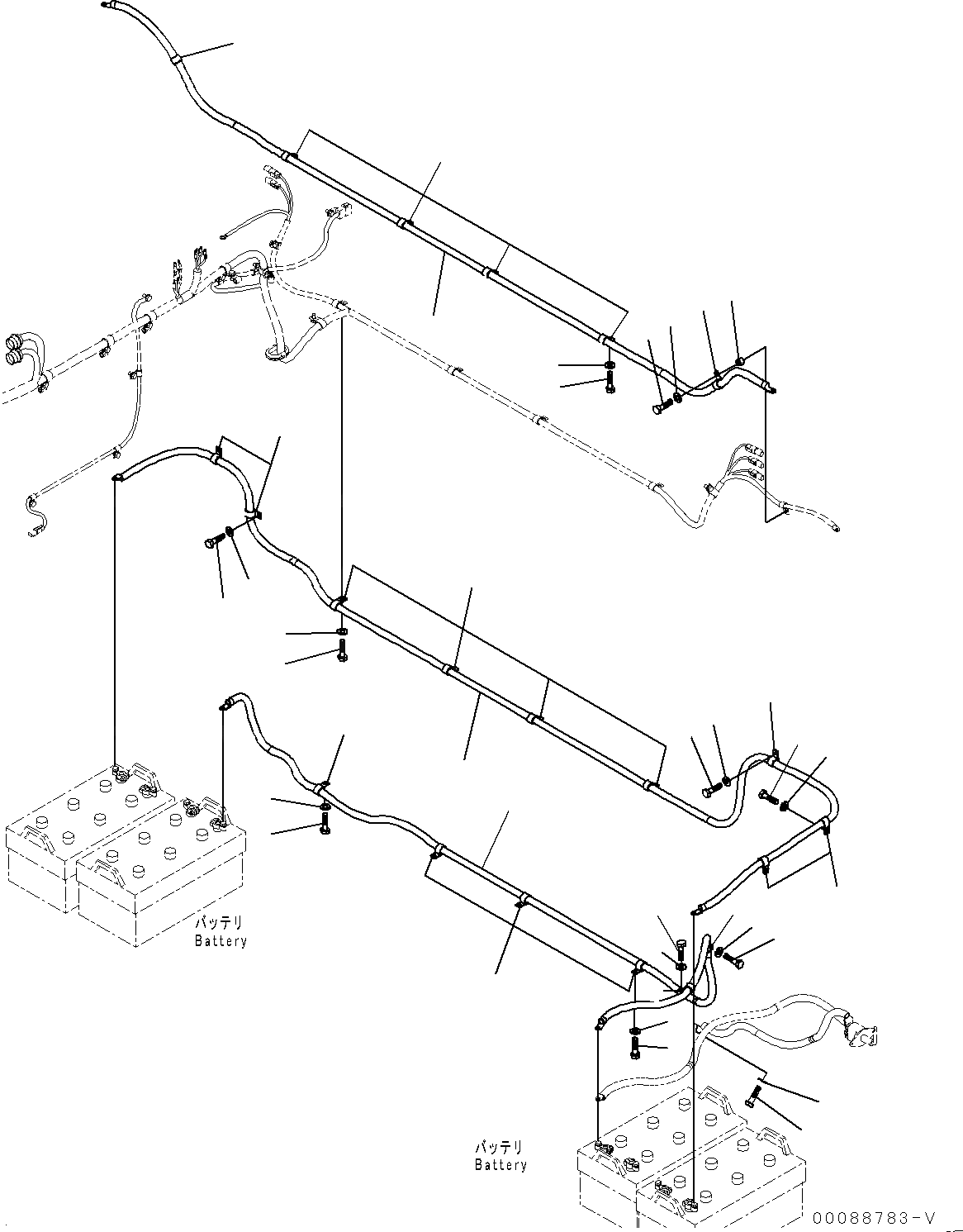 バッテリ
Battery

バッテリ
Battery

00088783-V