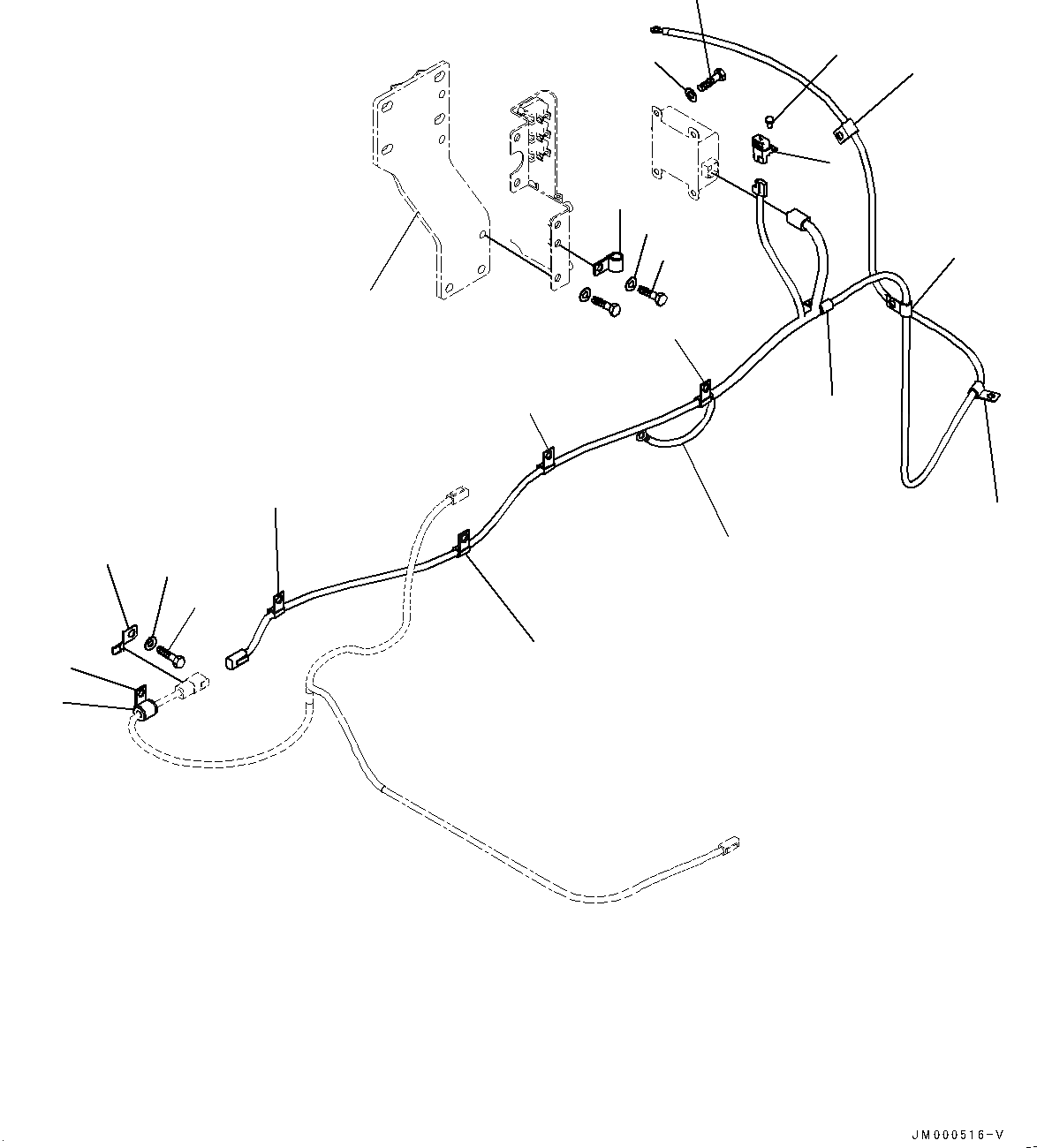 JM000516-V