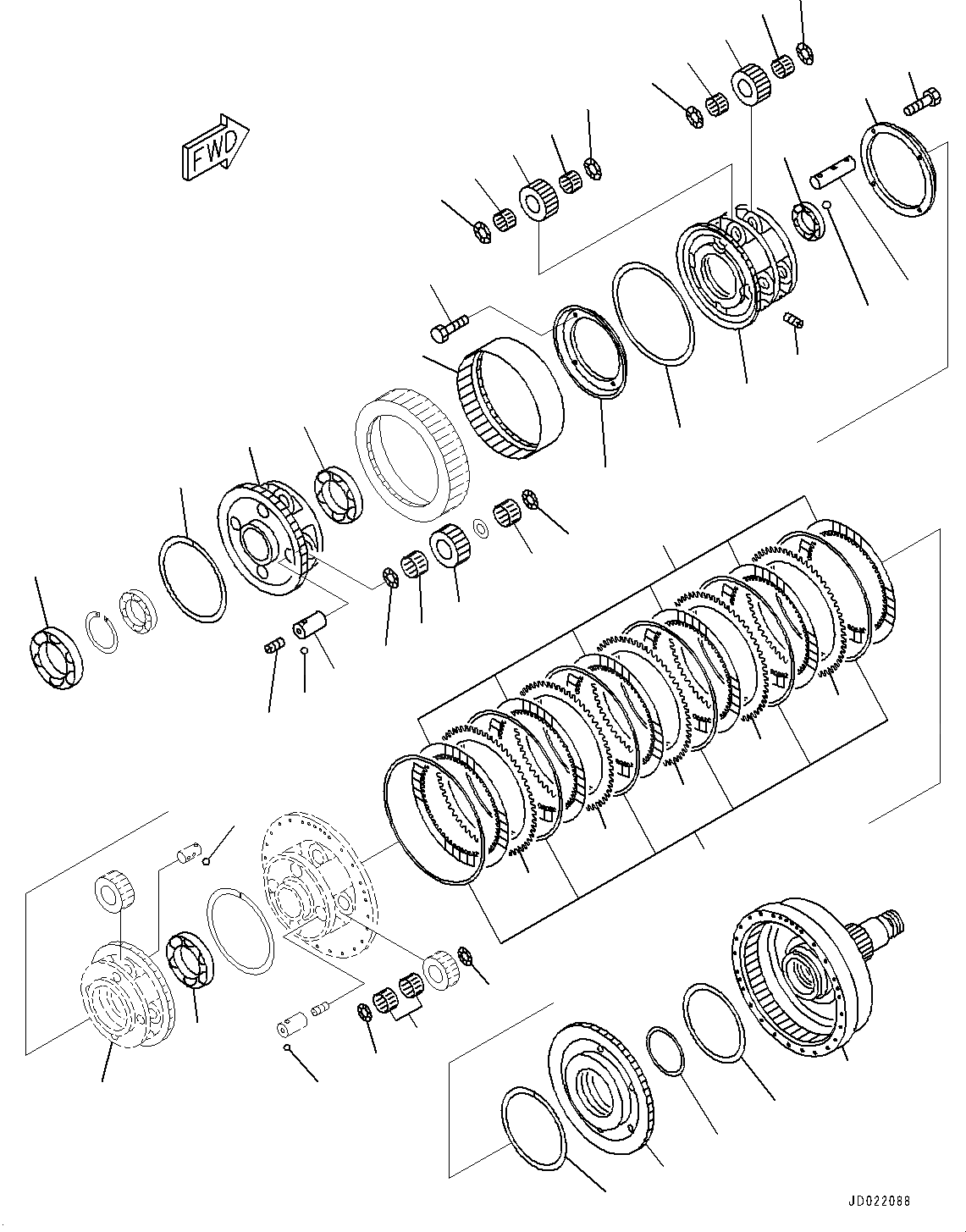 FWD

JD022088