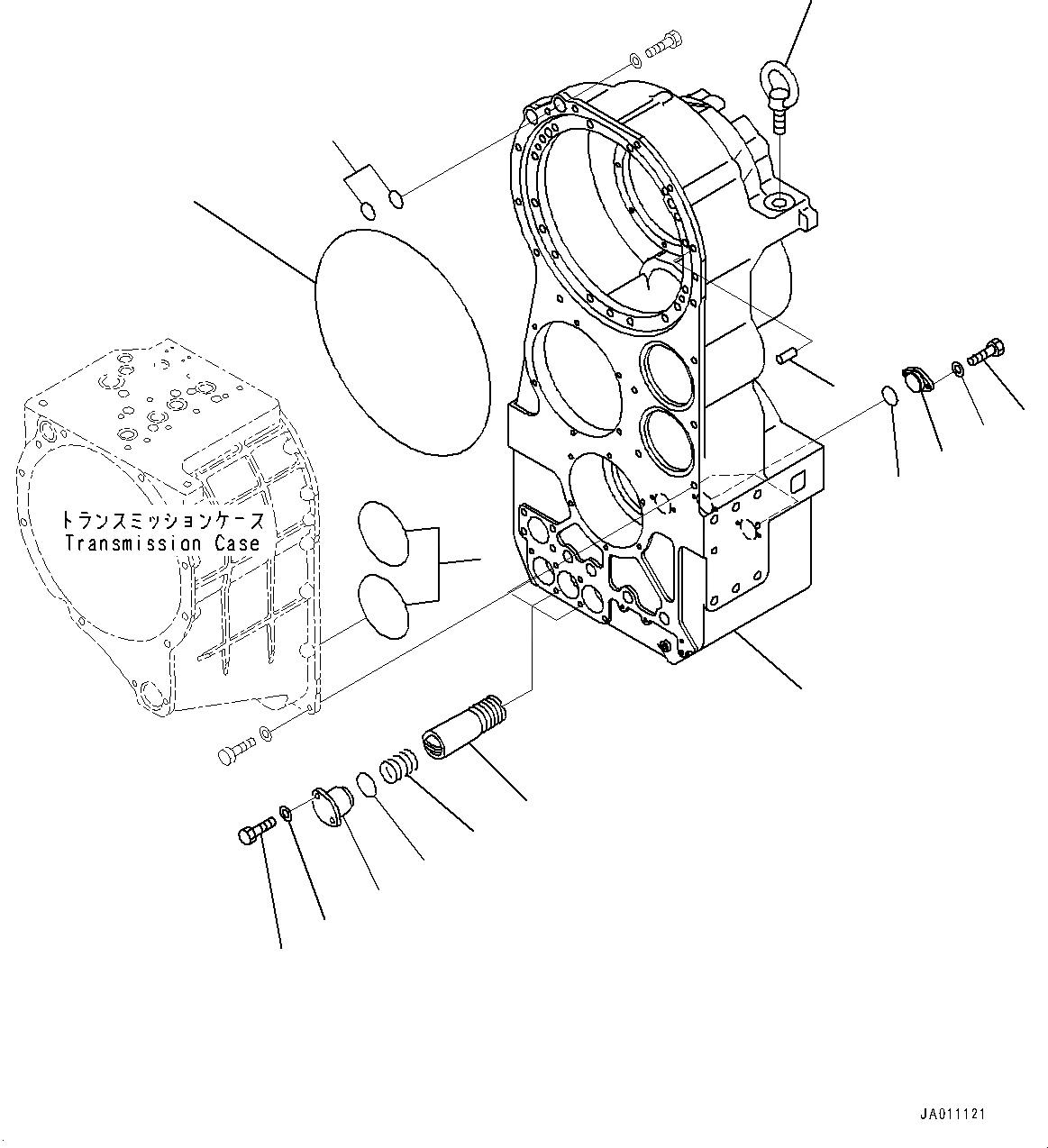 トランスミッションケース
Transmission Case

JA011121