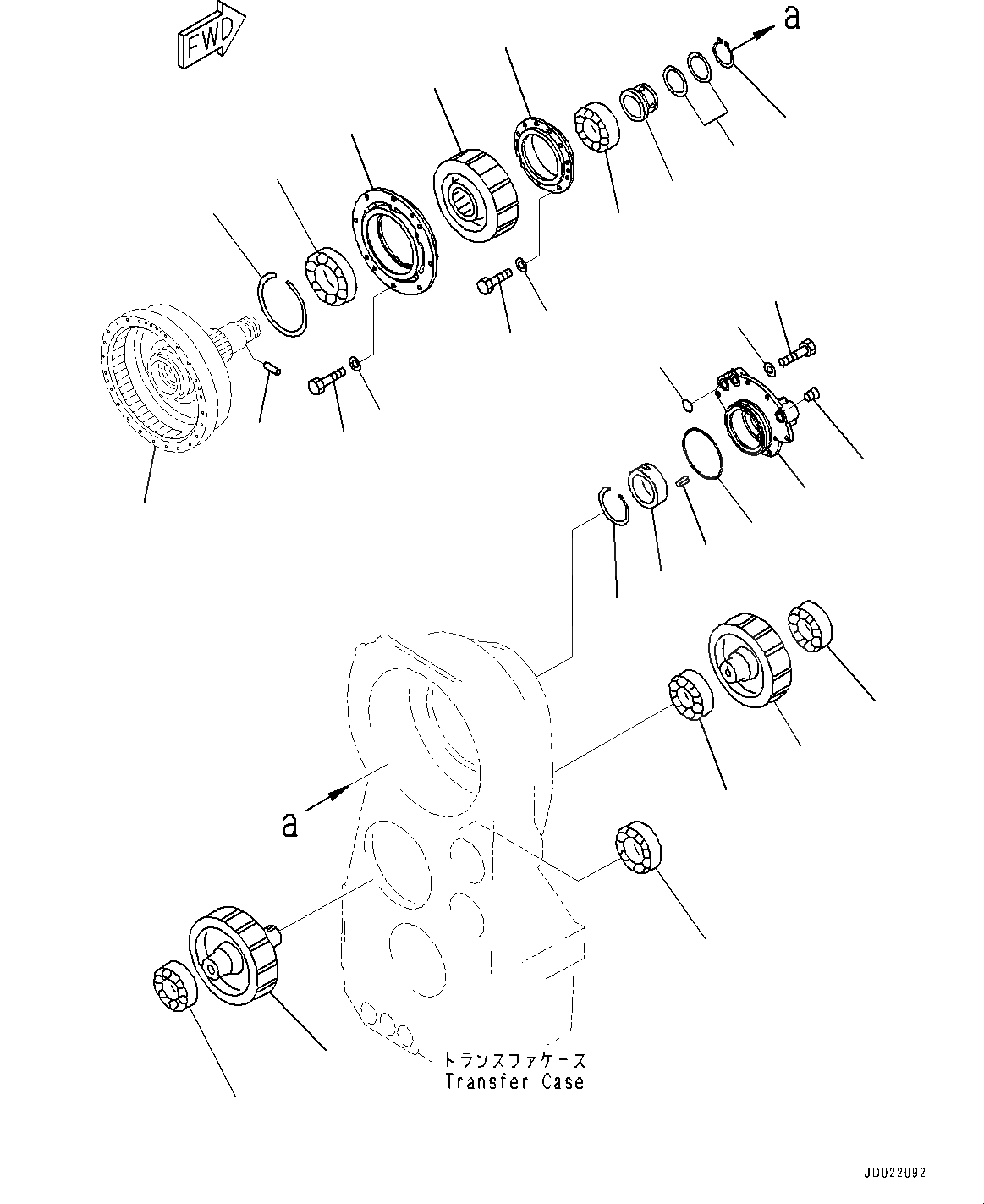 FWD

a

a

トランスファケース
Transfer Case

JD022092