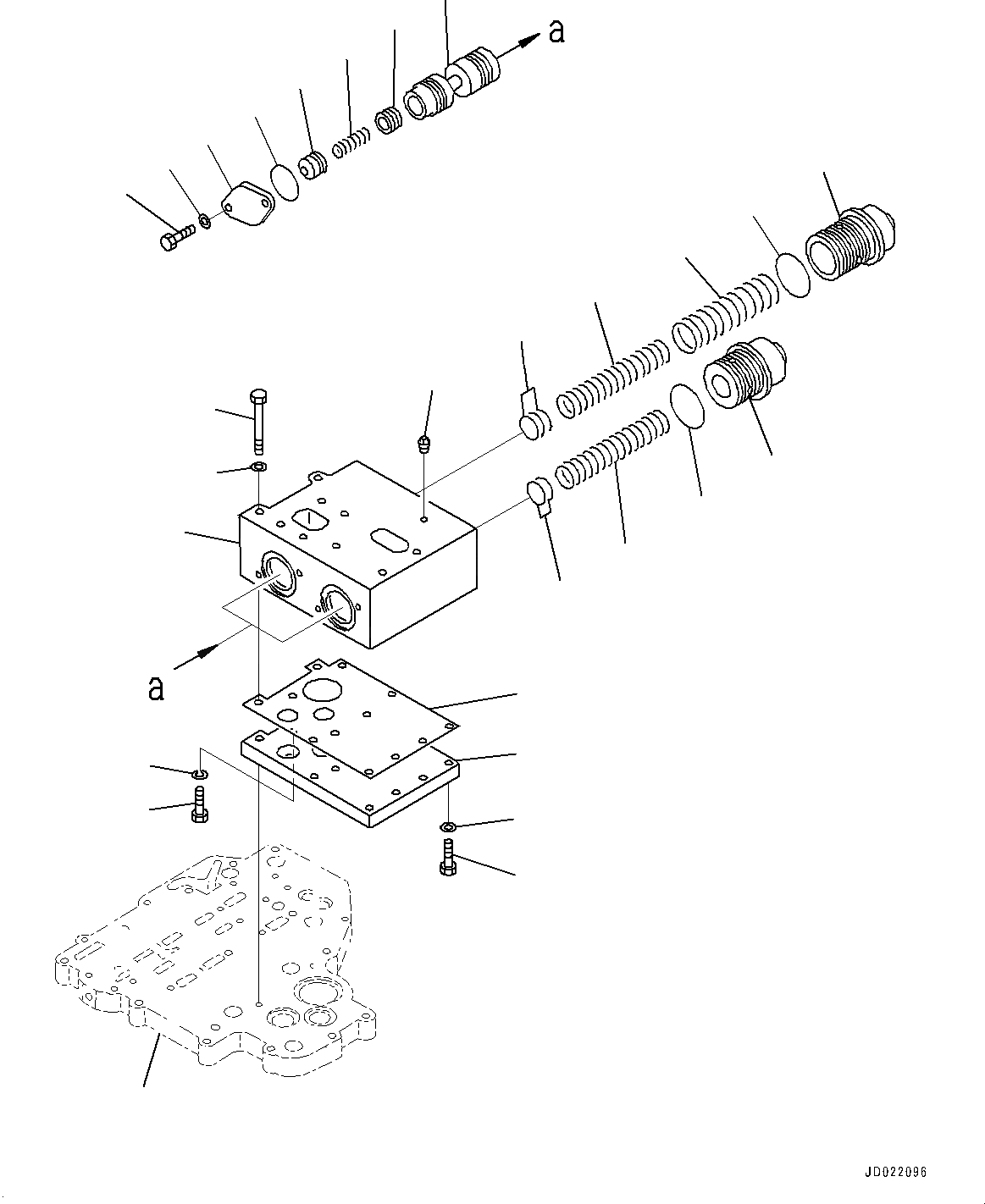 a

a

JD022096