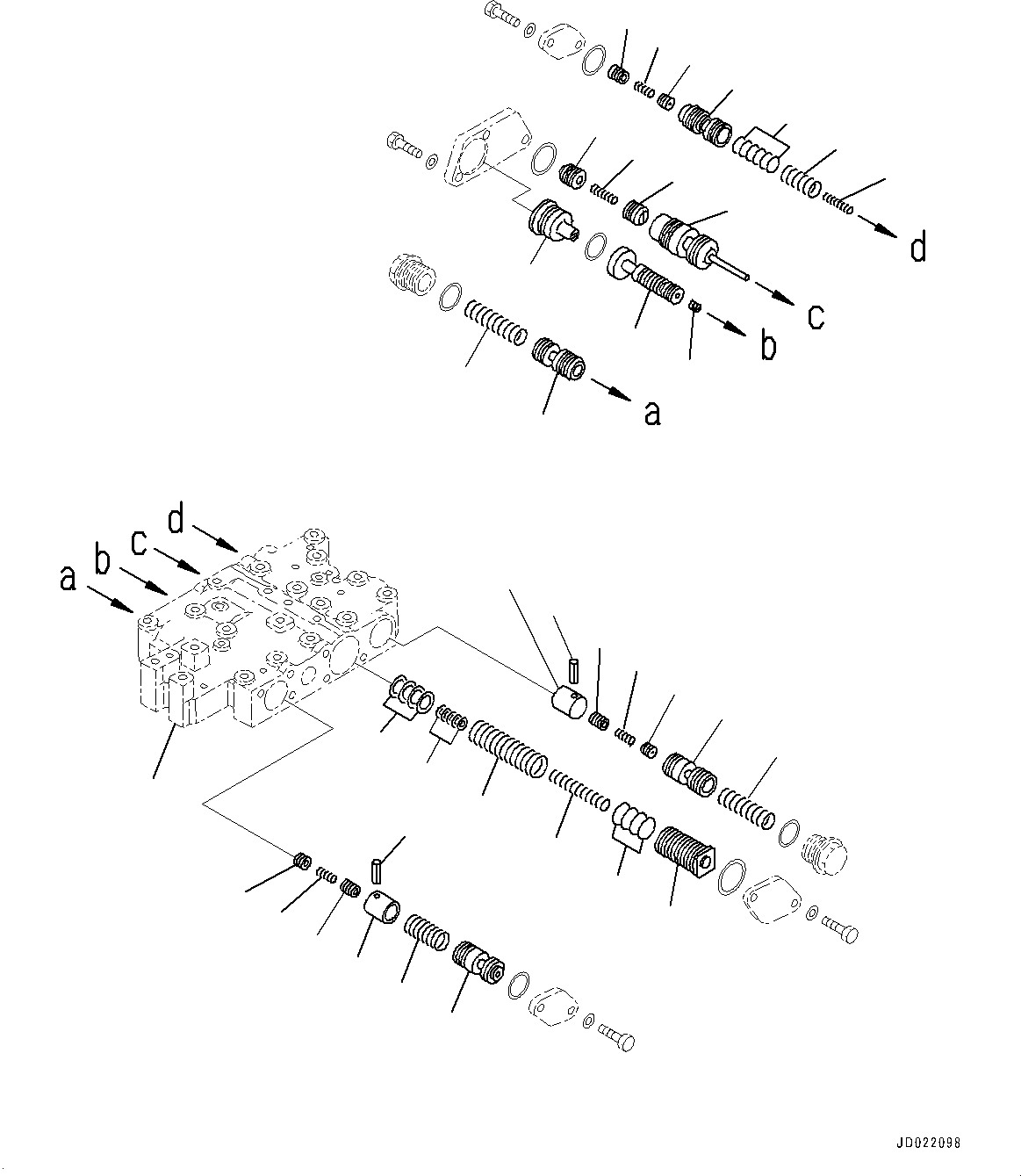 d
c
b
a
d
c
b
a
JD022098