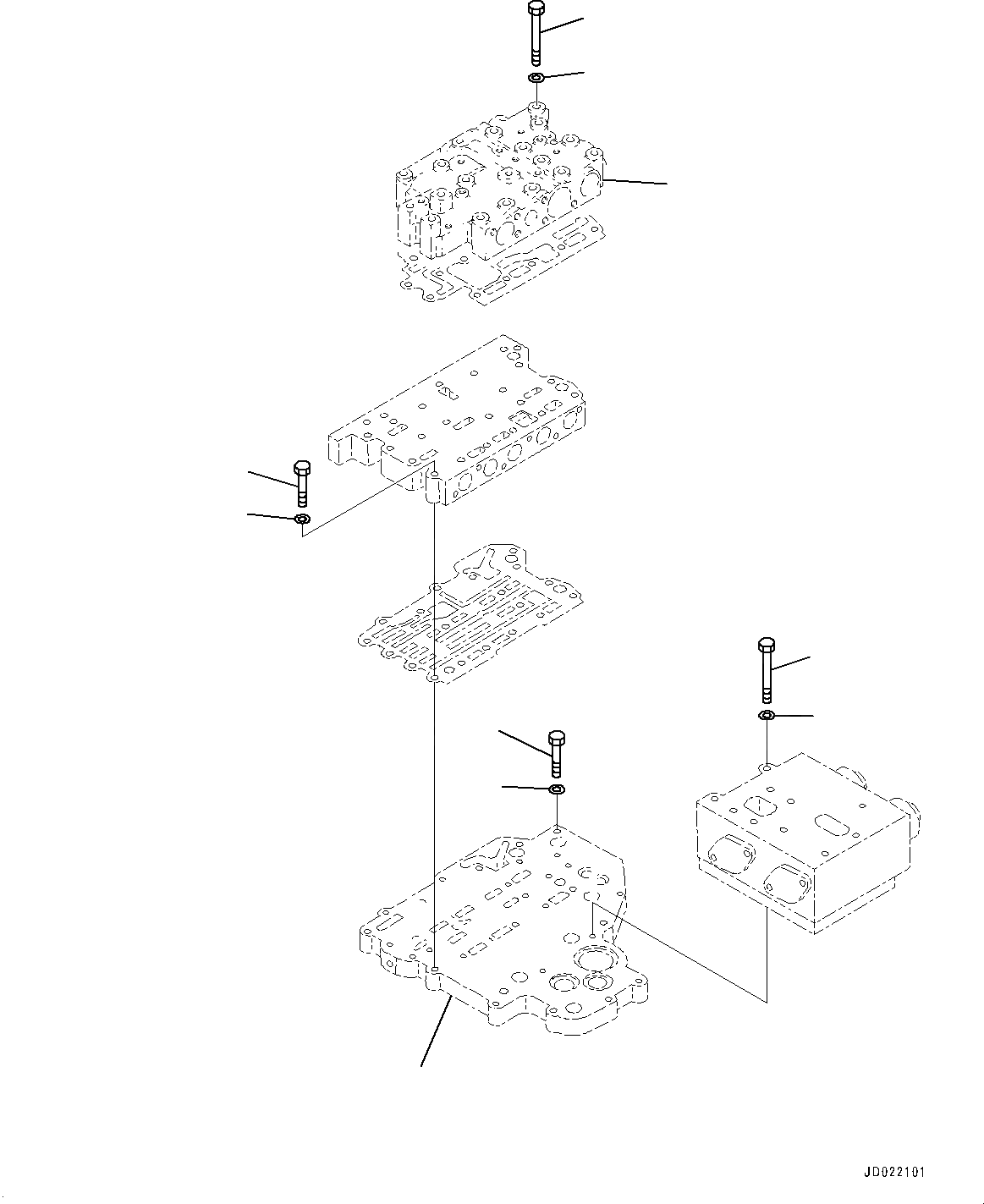 JD022101