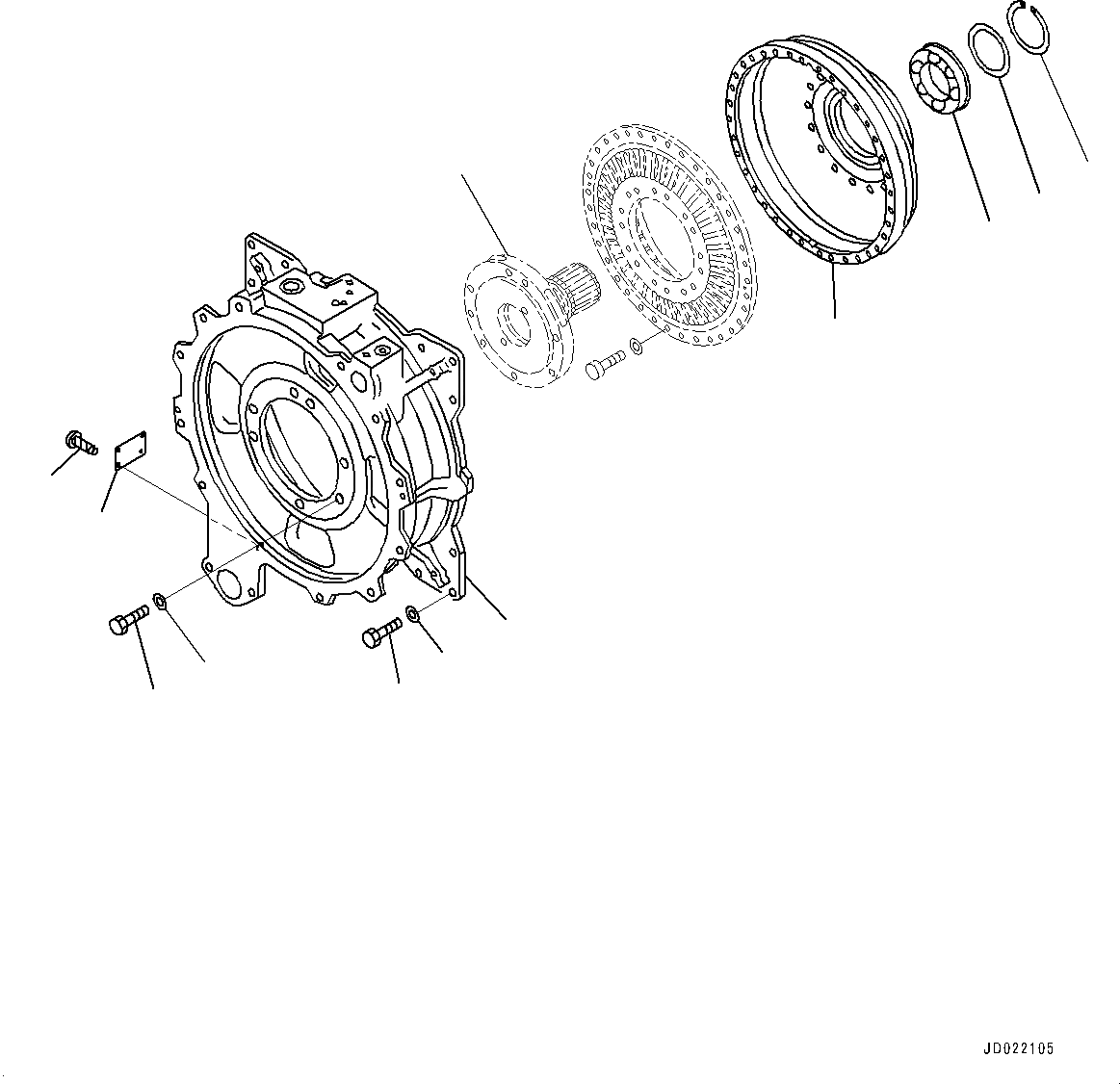 JD022105