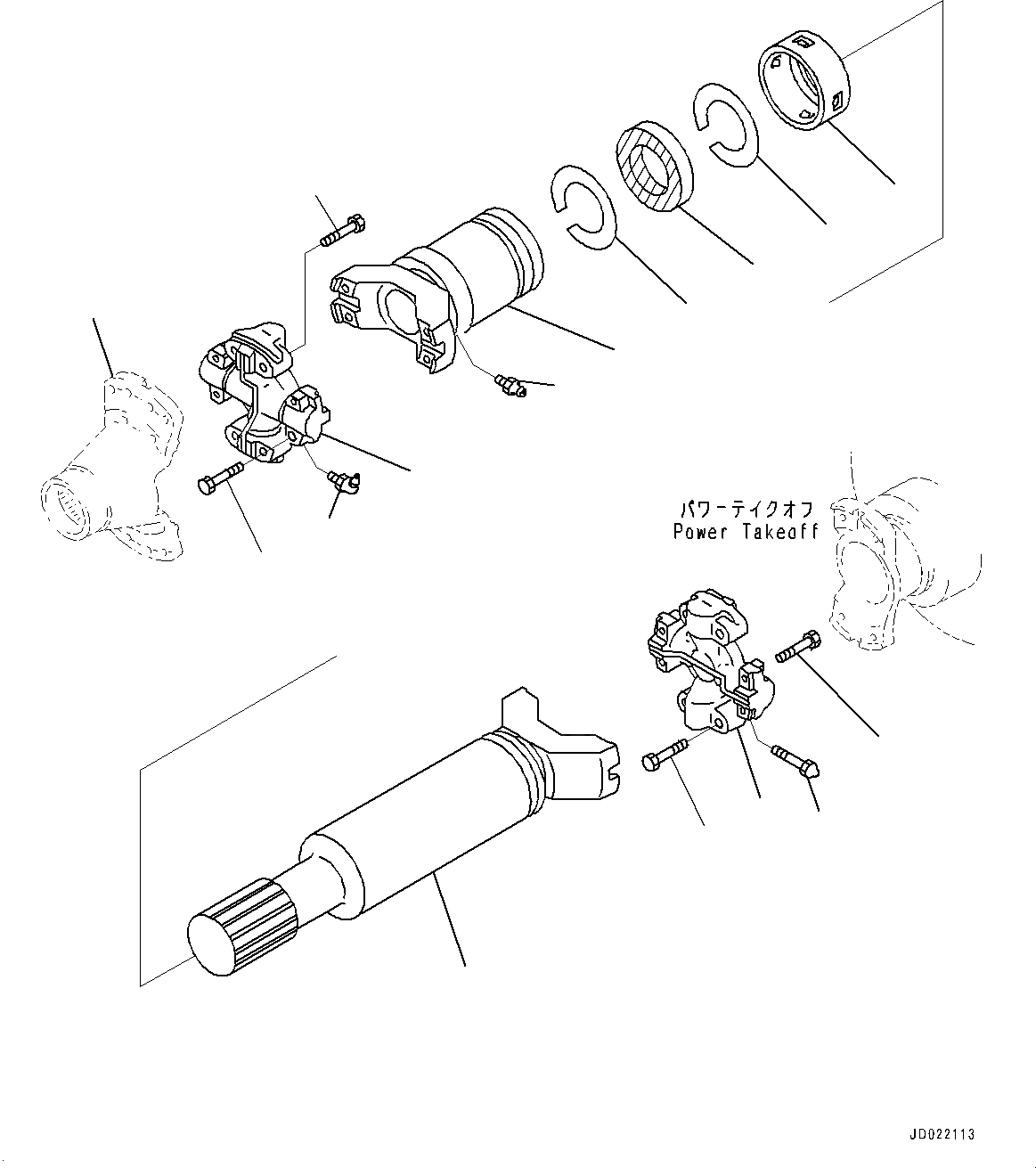 パワーテイクオフ
Power Takeoff

JD022113