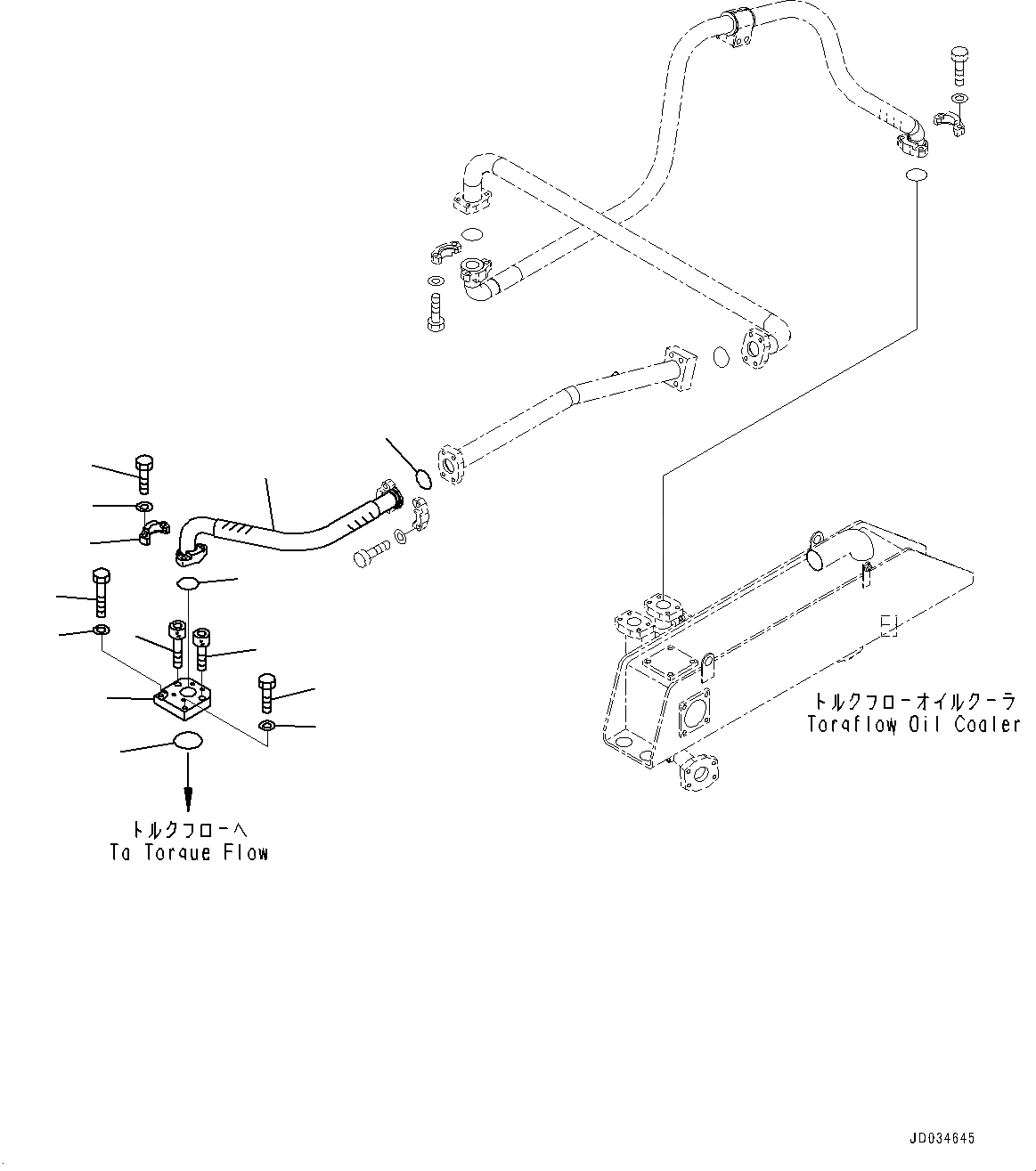 トルクフローオイルクーラ
Torqflow Oil Cooler

トルクフローへ
To Torque Flow

JD034645