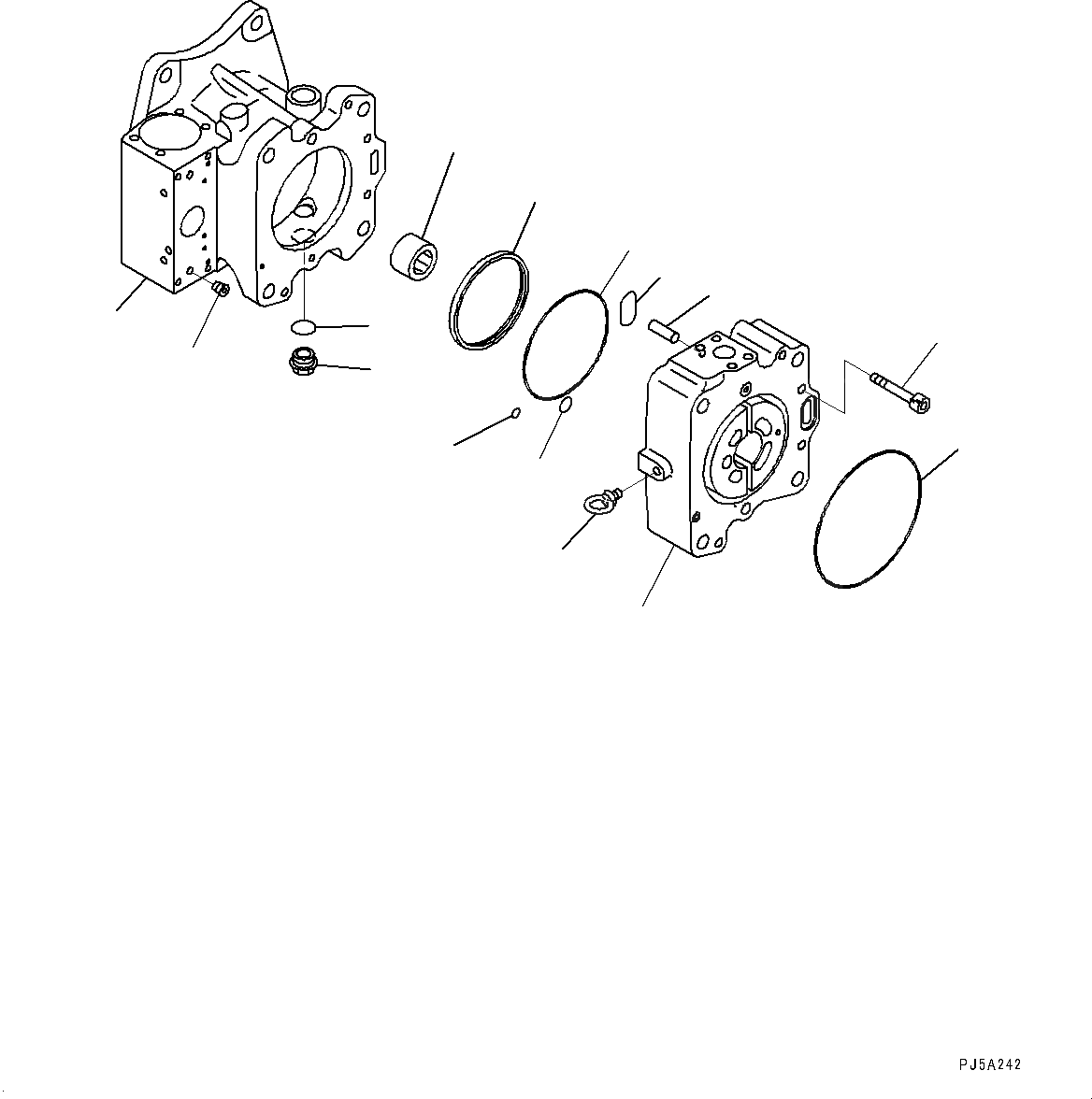 PJ5A242