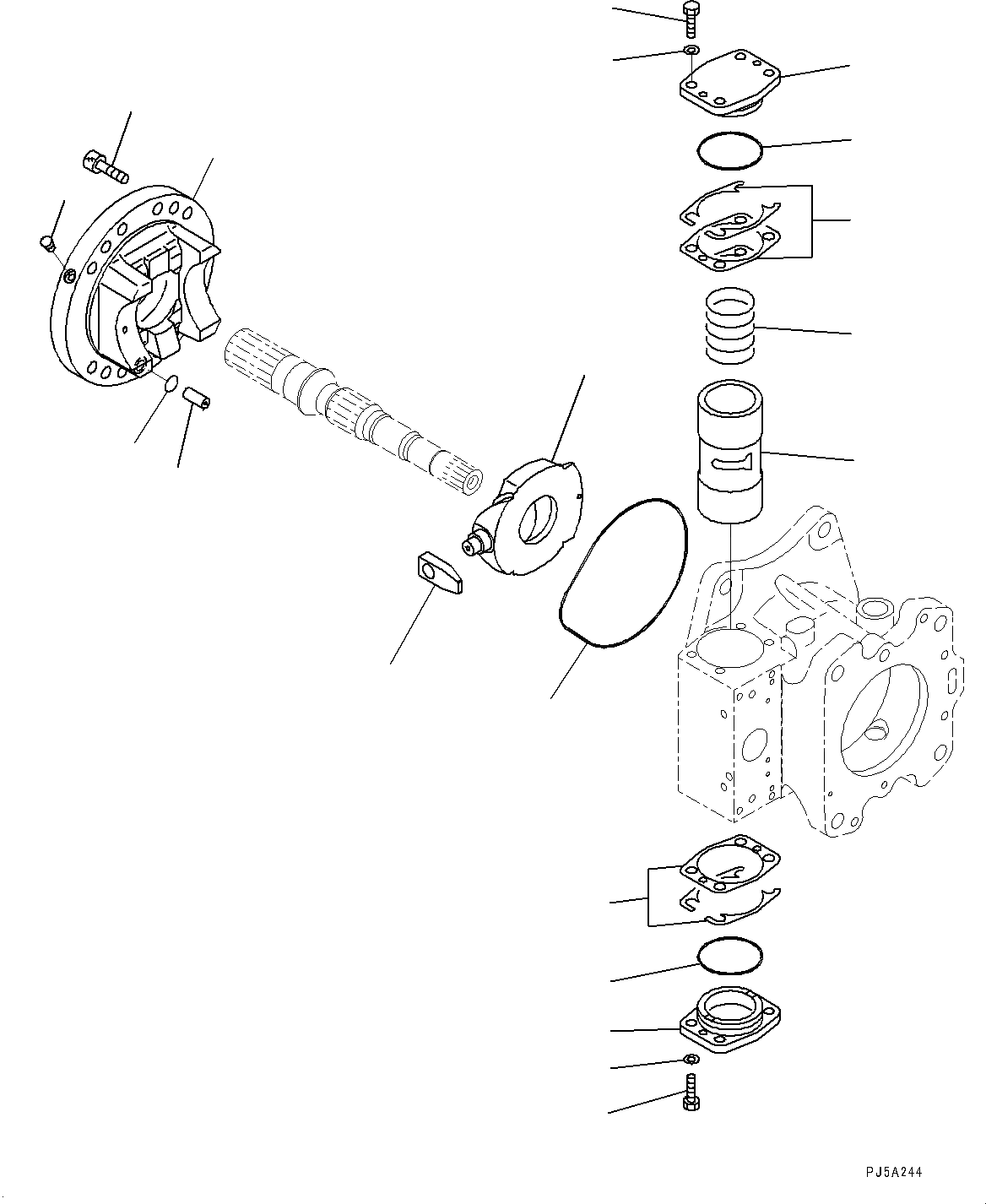 PJ5A244