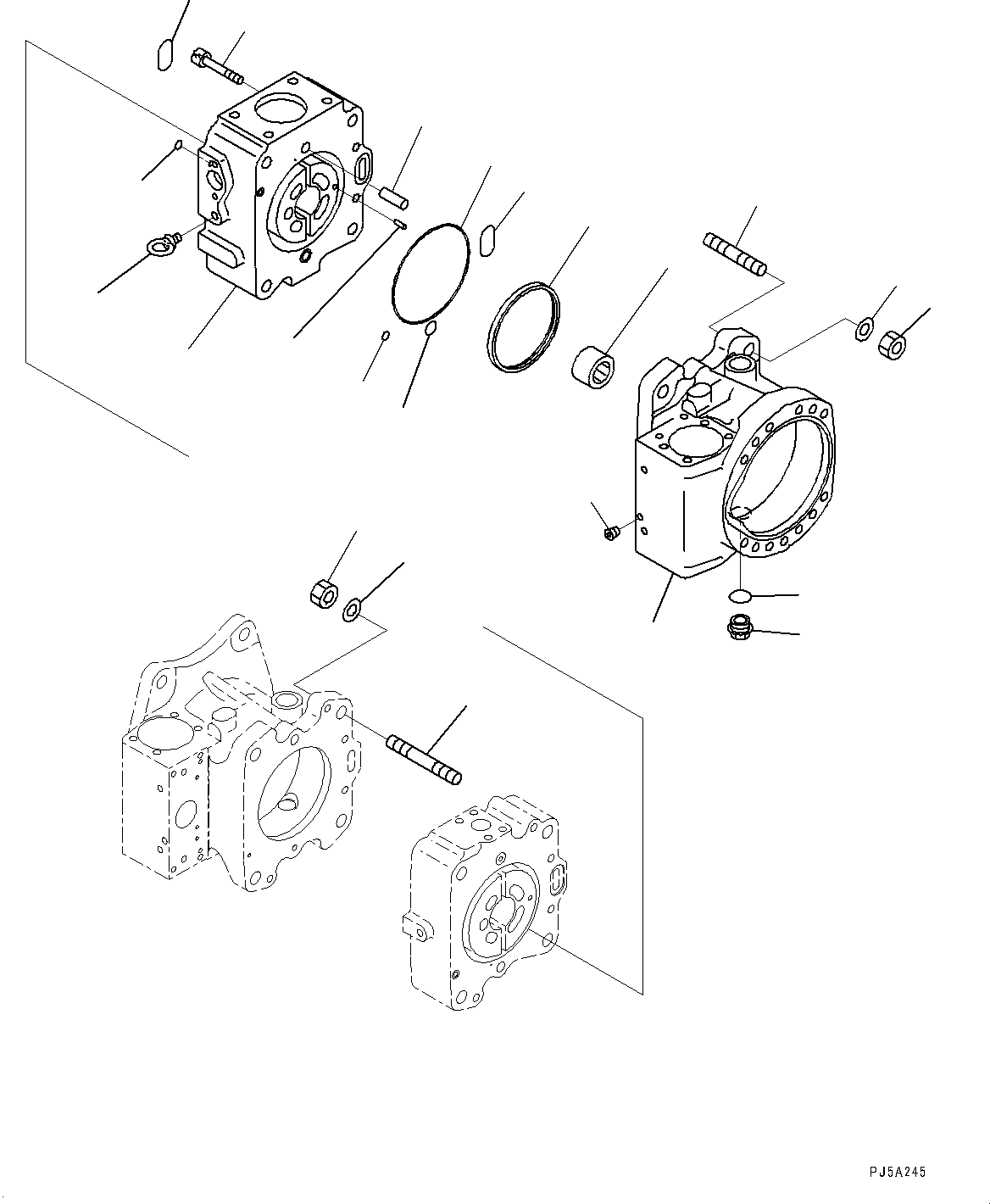 PJ5A245