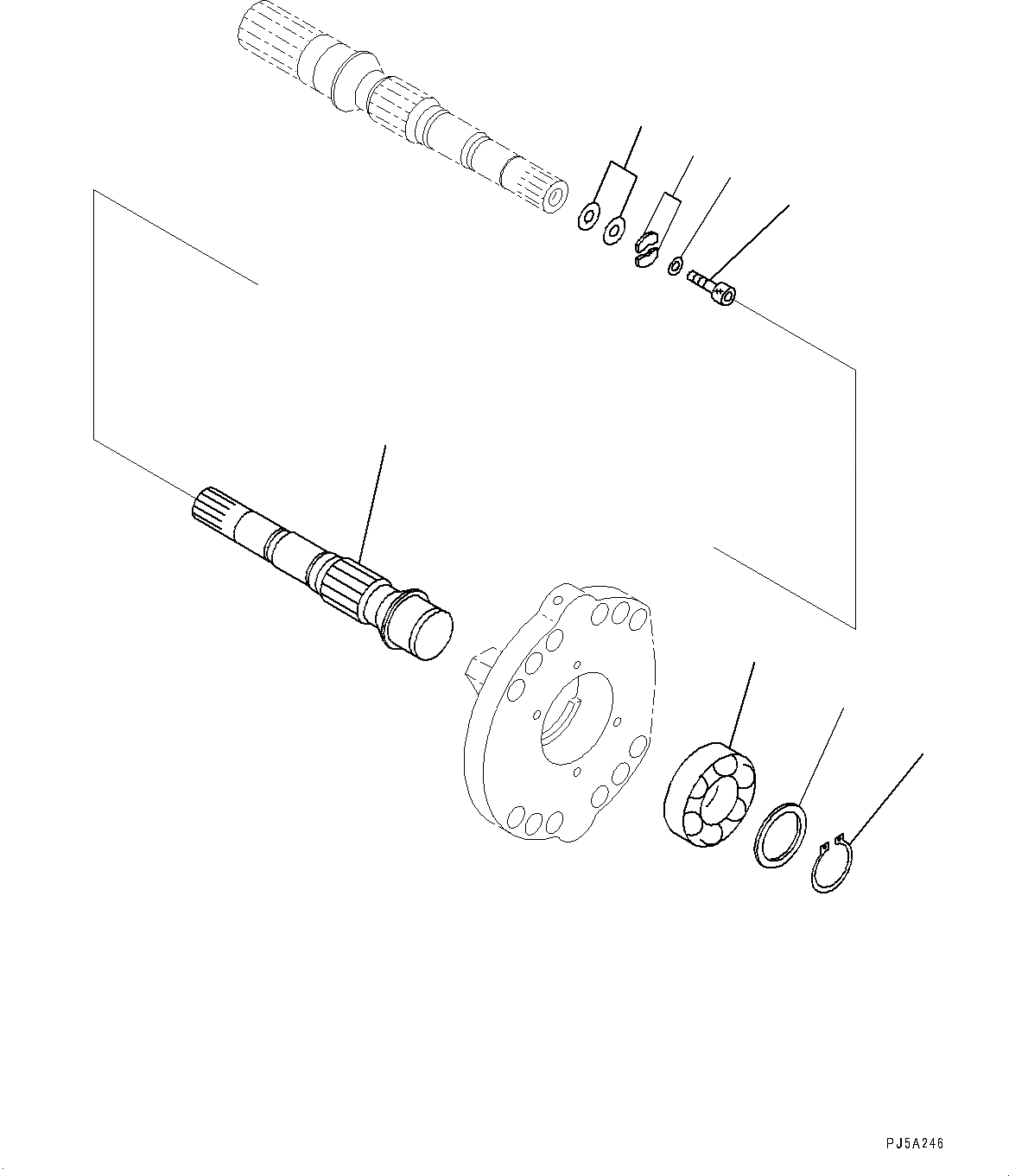 PJ5A246