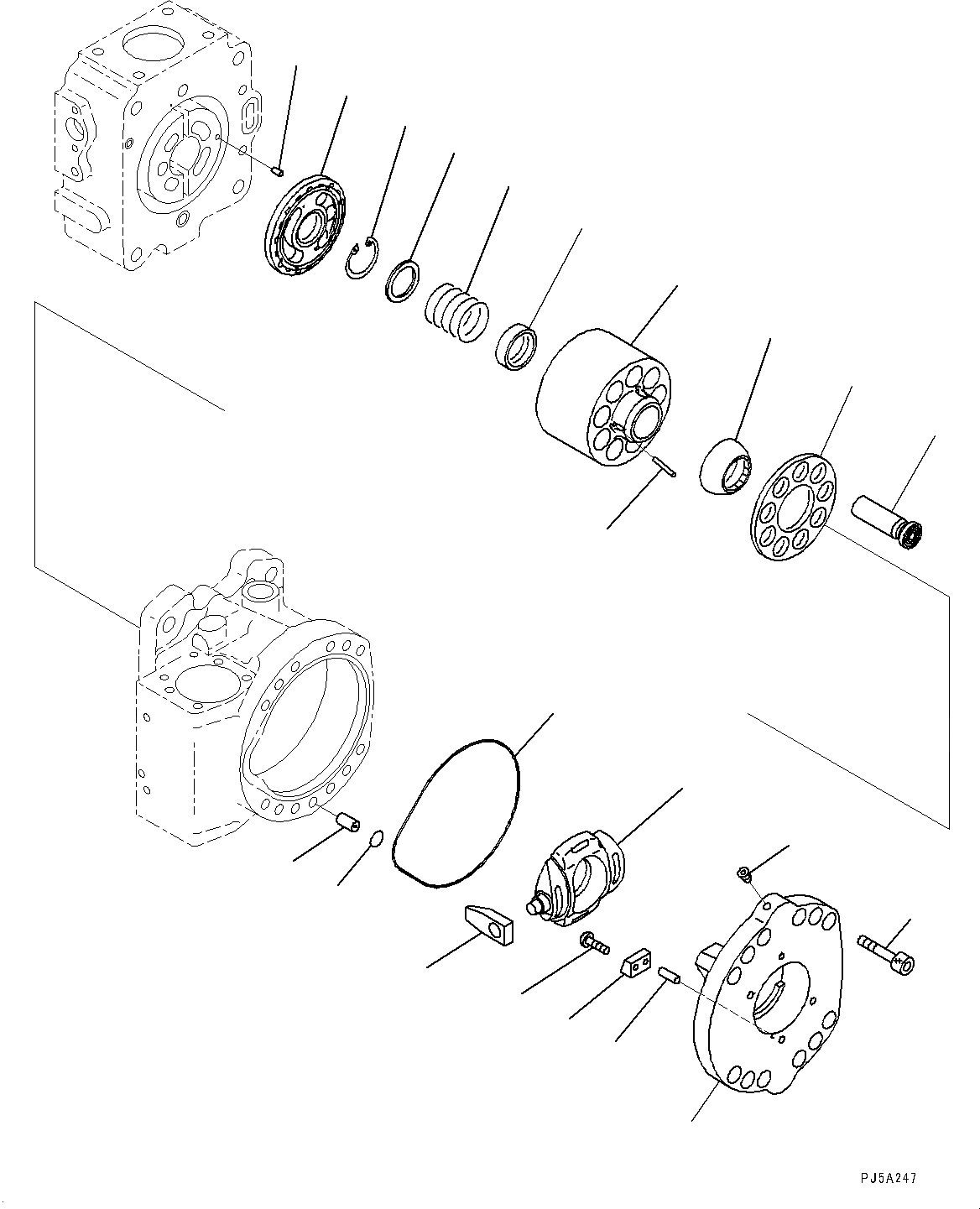 PJ5A247