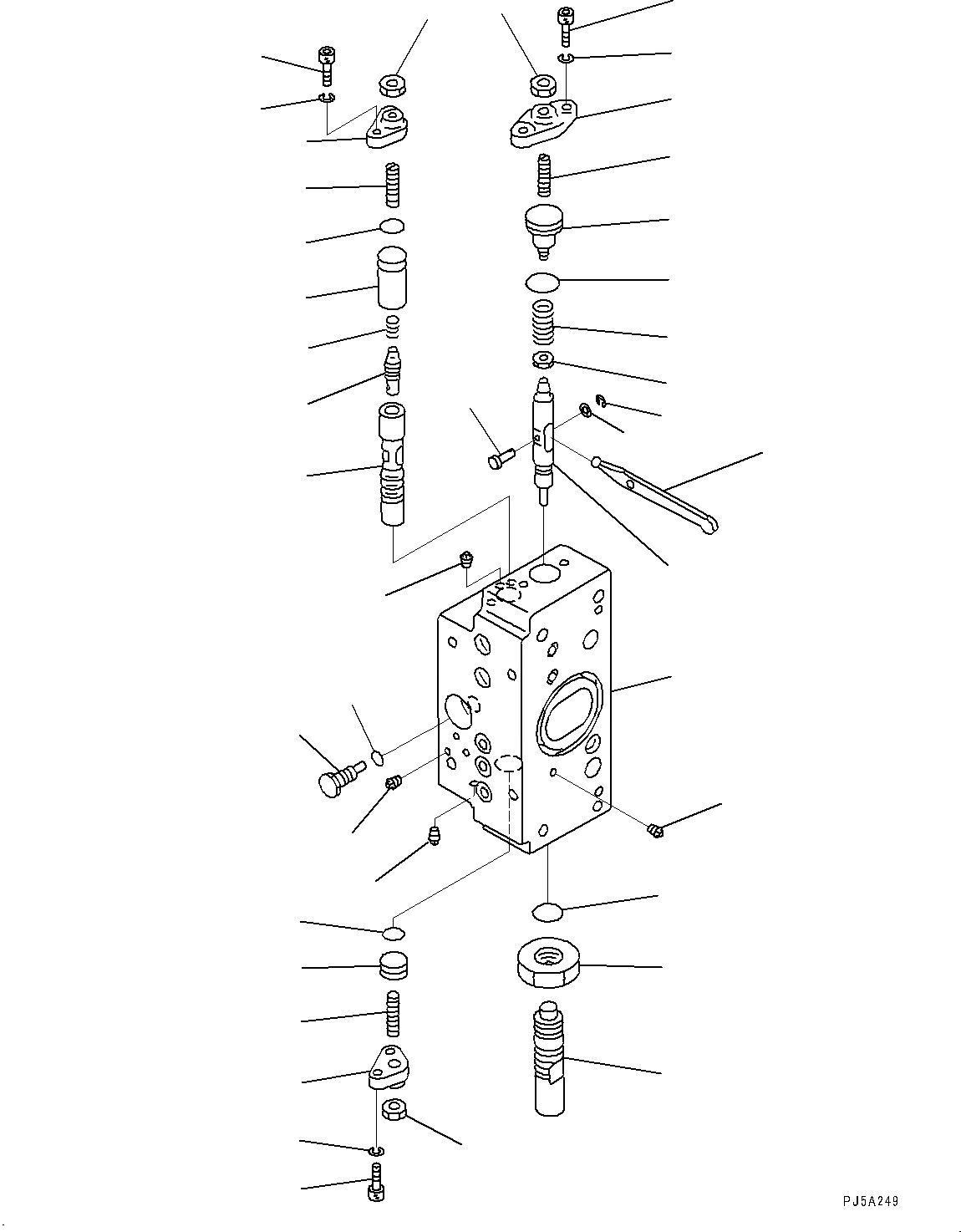 PJ5A249