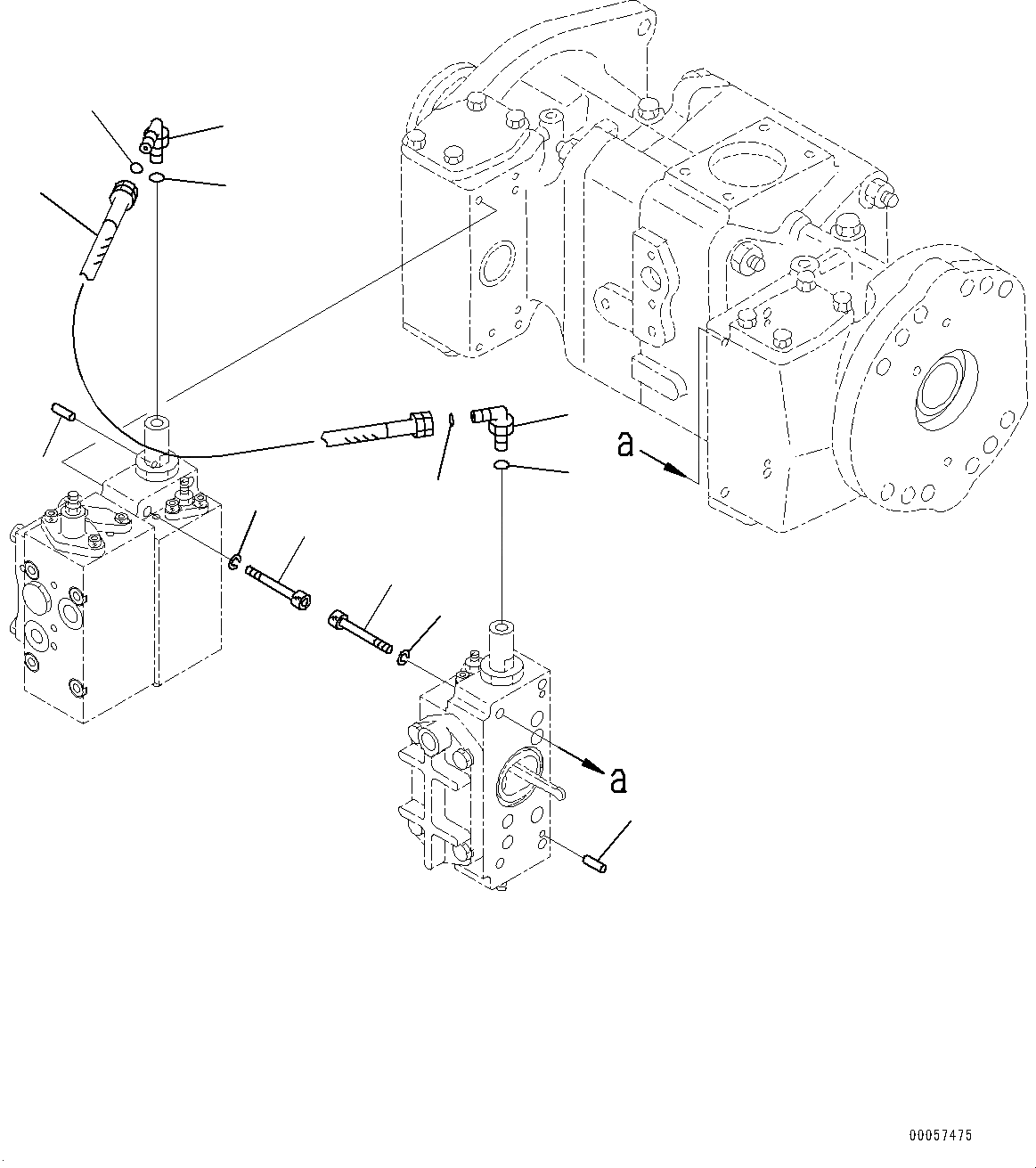 a

a

00057475