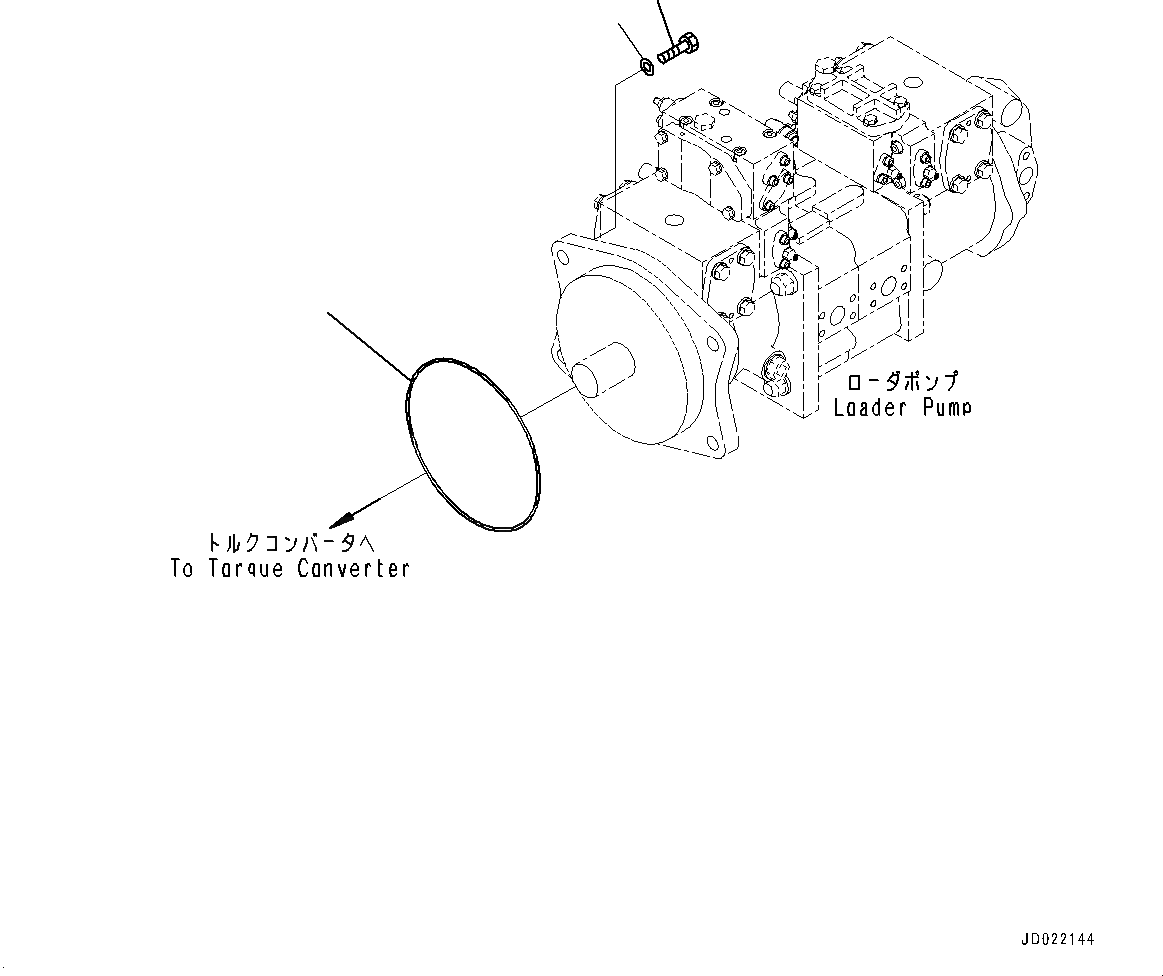 ローダポンプ
Loader Pump

トルクコンバータへ
To Torque Converter

JD022144