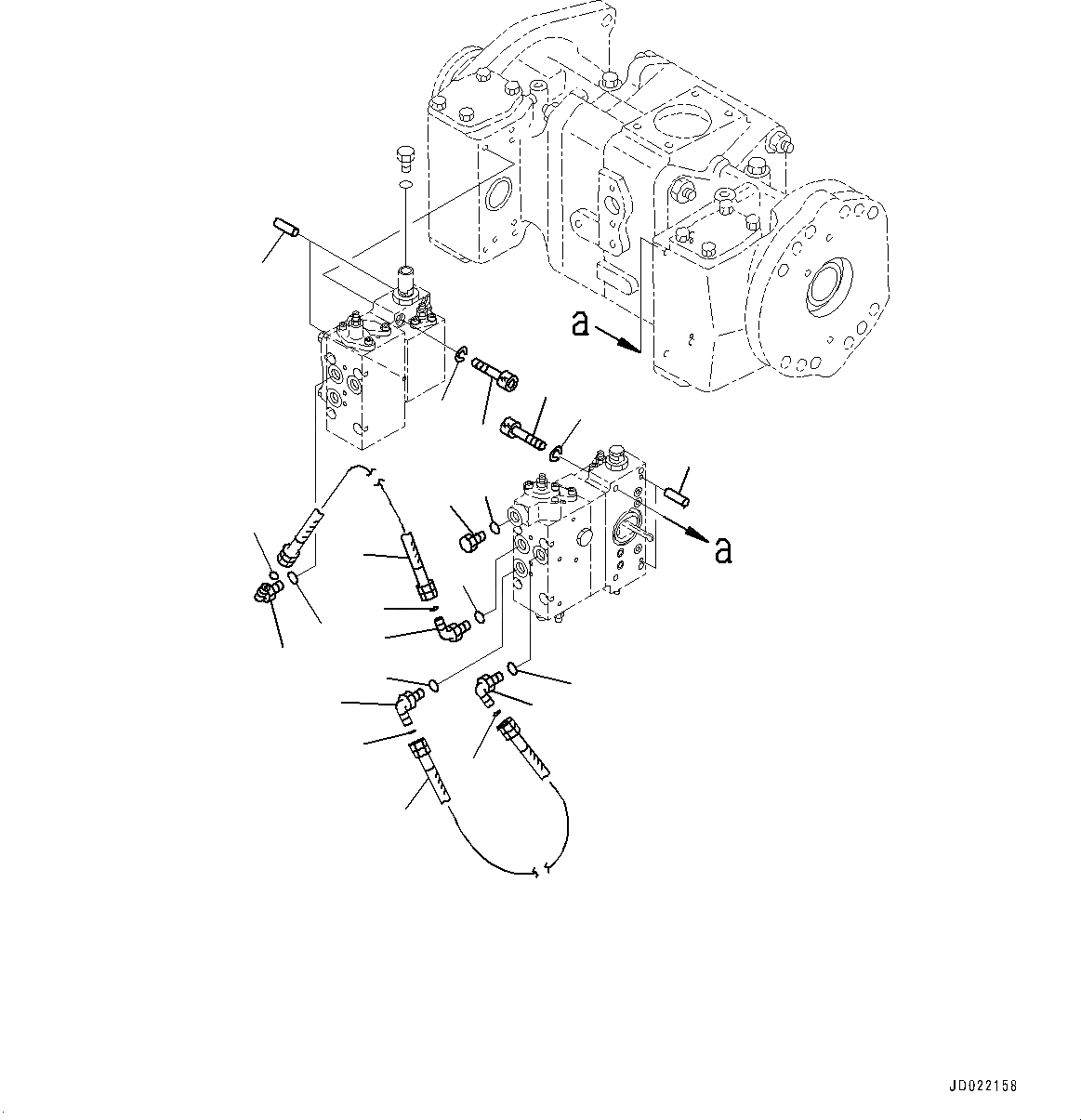 a

a

JD022158