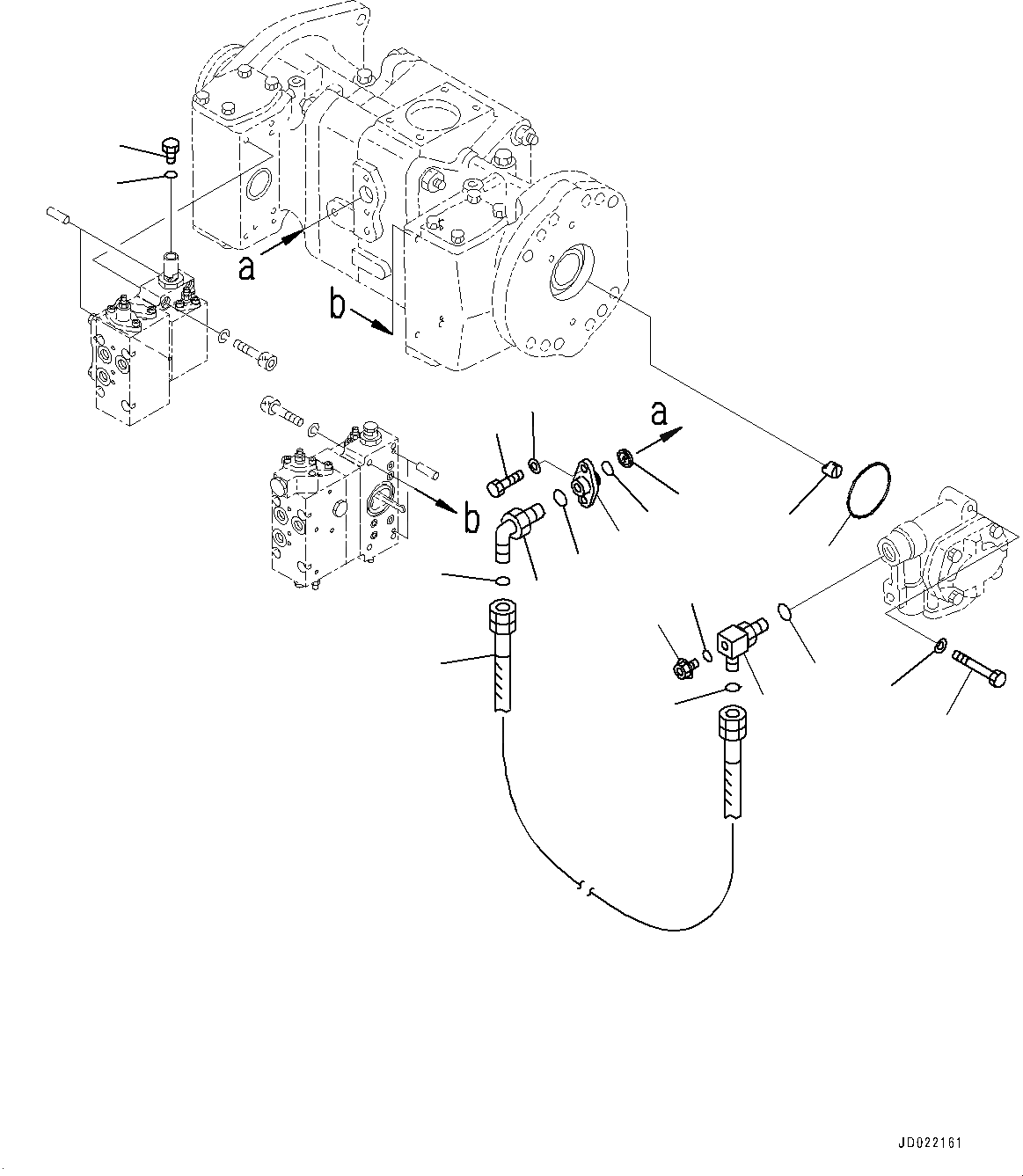 a
b
a
b
JD022161