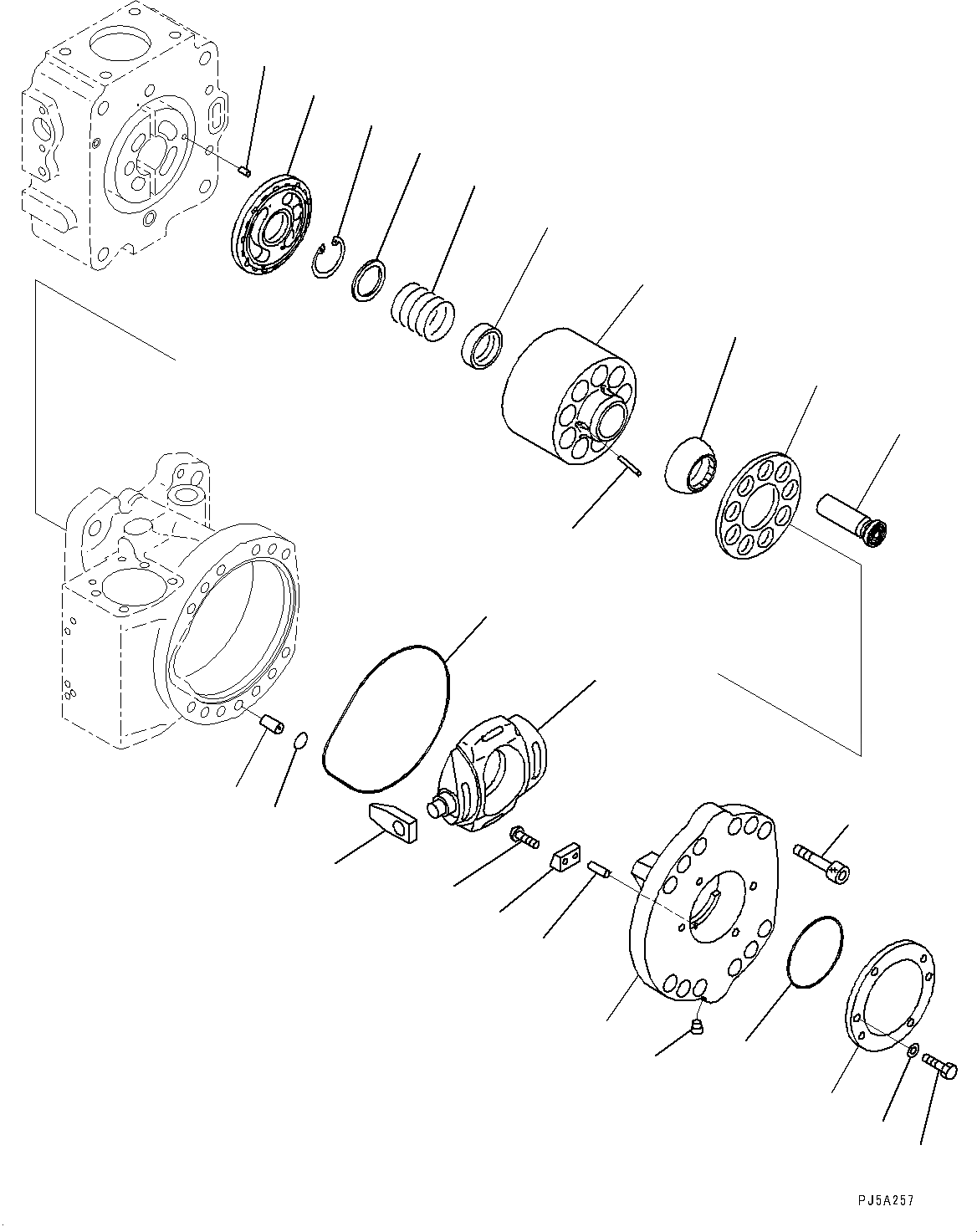 PJ5A257