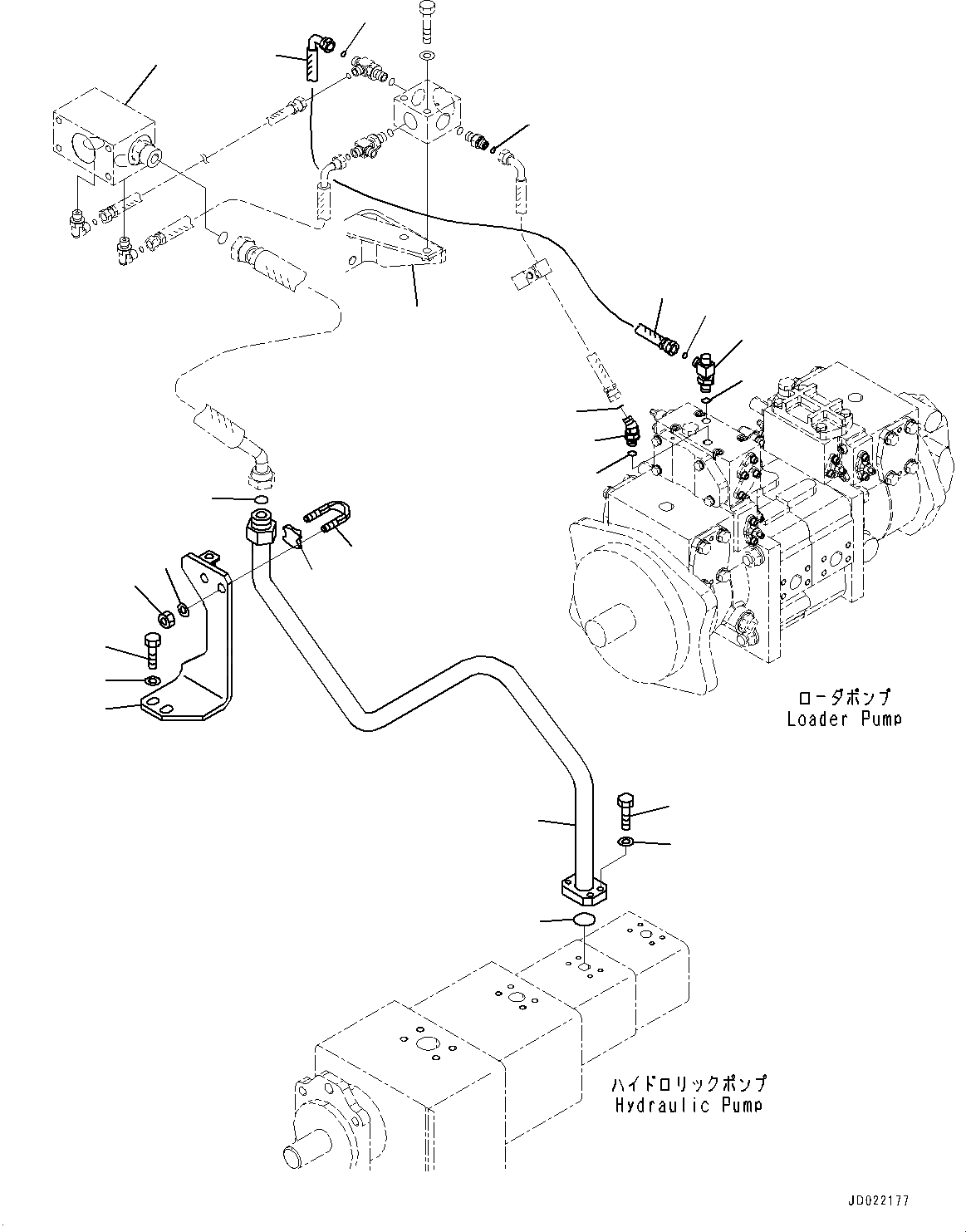 ローダポンプ
Loader Pump

ハイドロリックポンプ
Hydraulic Pump

JD022177