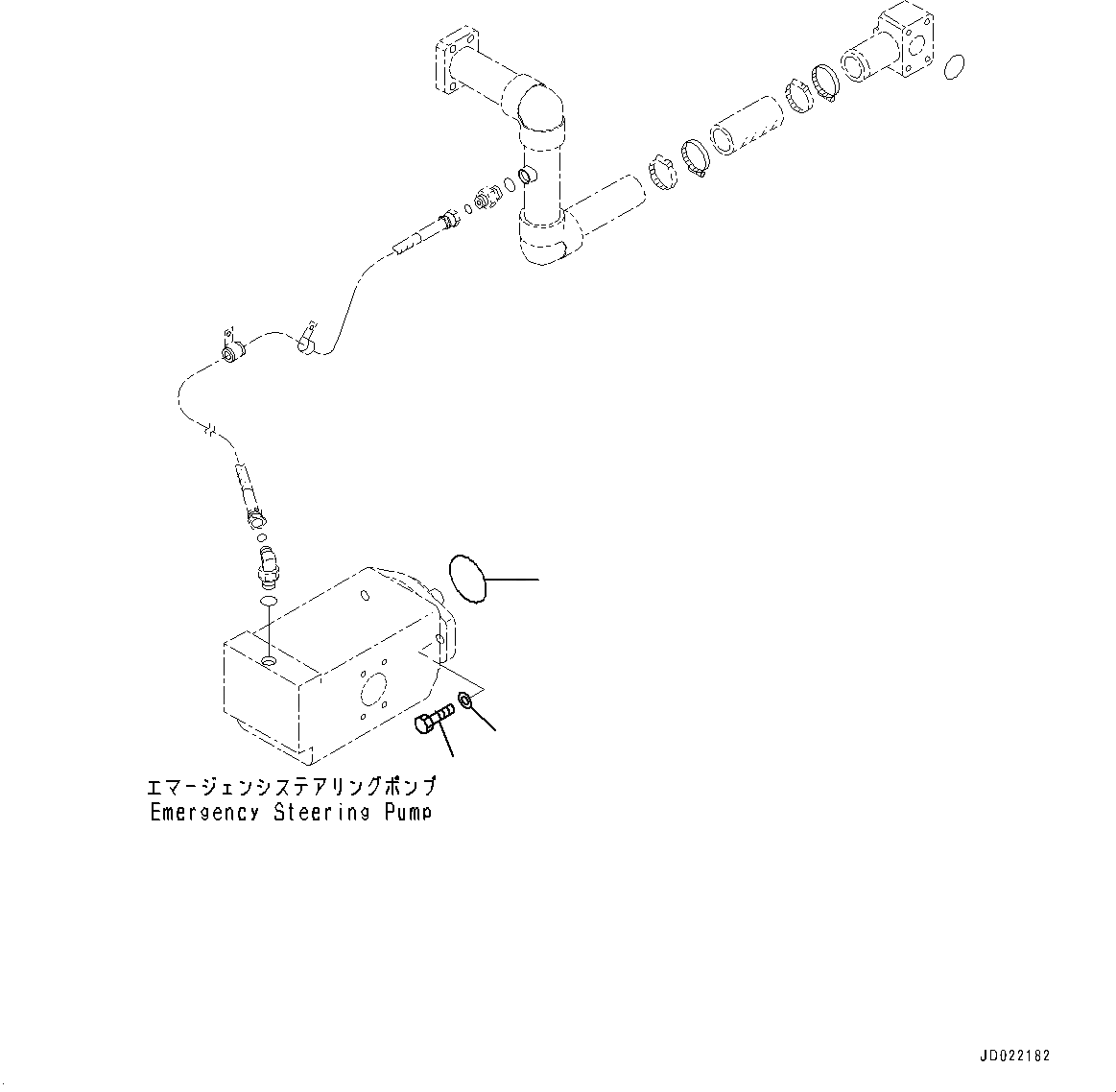 エマージェンシステアリングポンプ
Emergency Steering Pump

JD022182