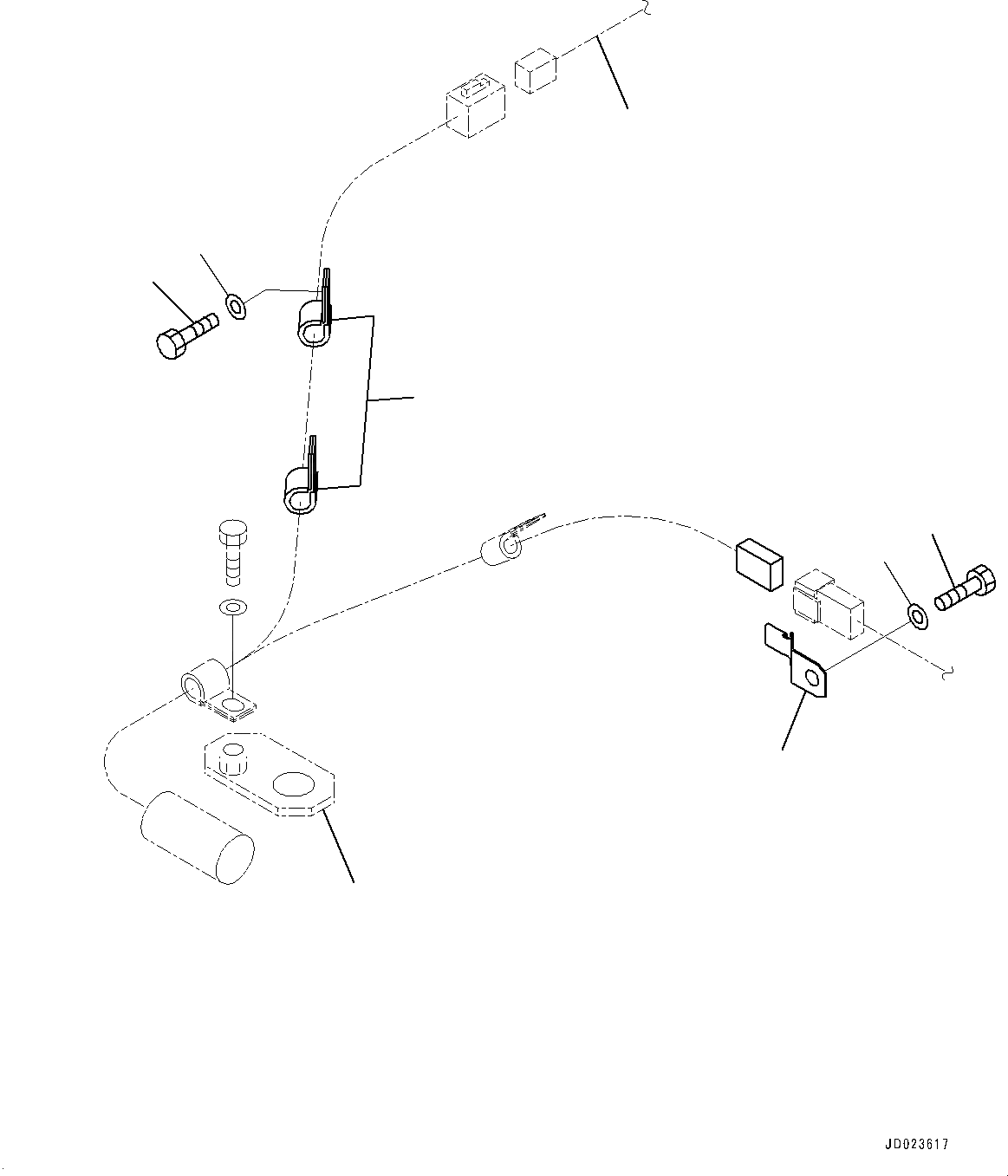 JD023617