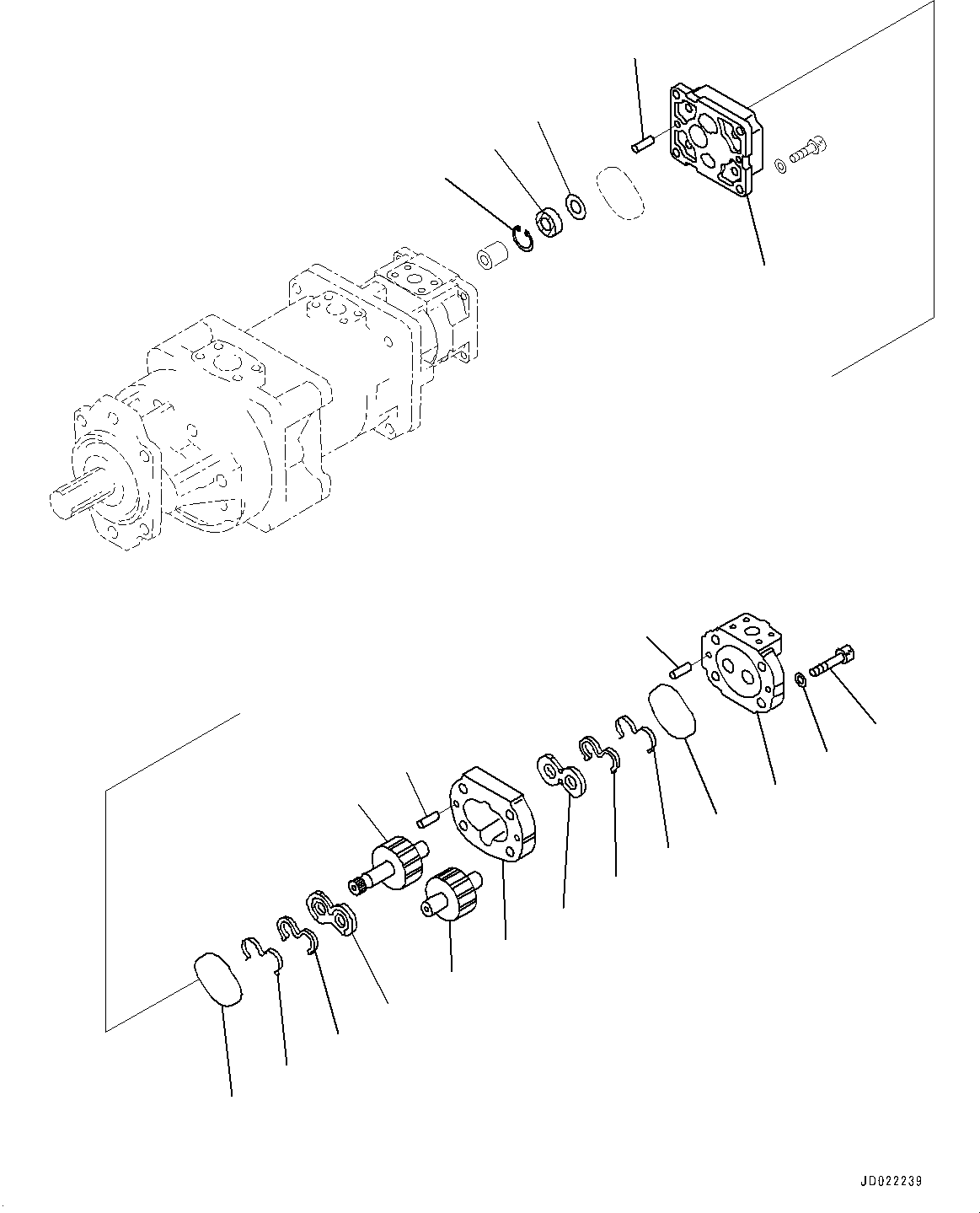 JD022239