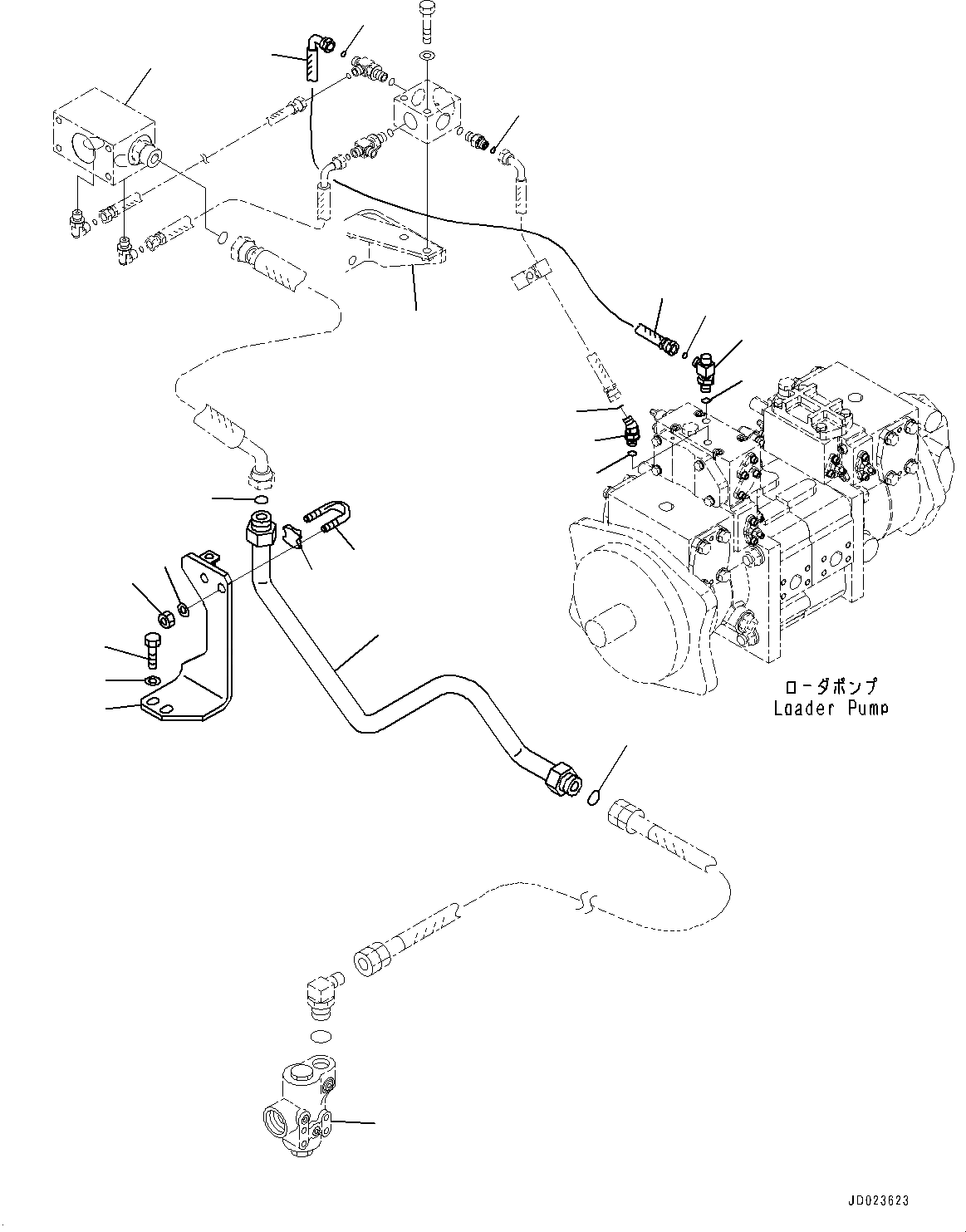 ローダポンプ
Loader Pump

JD023623