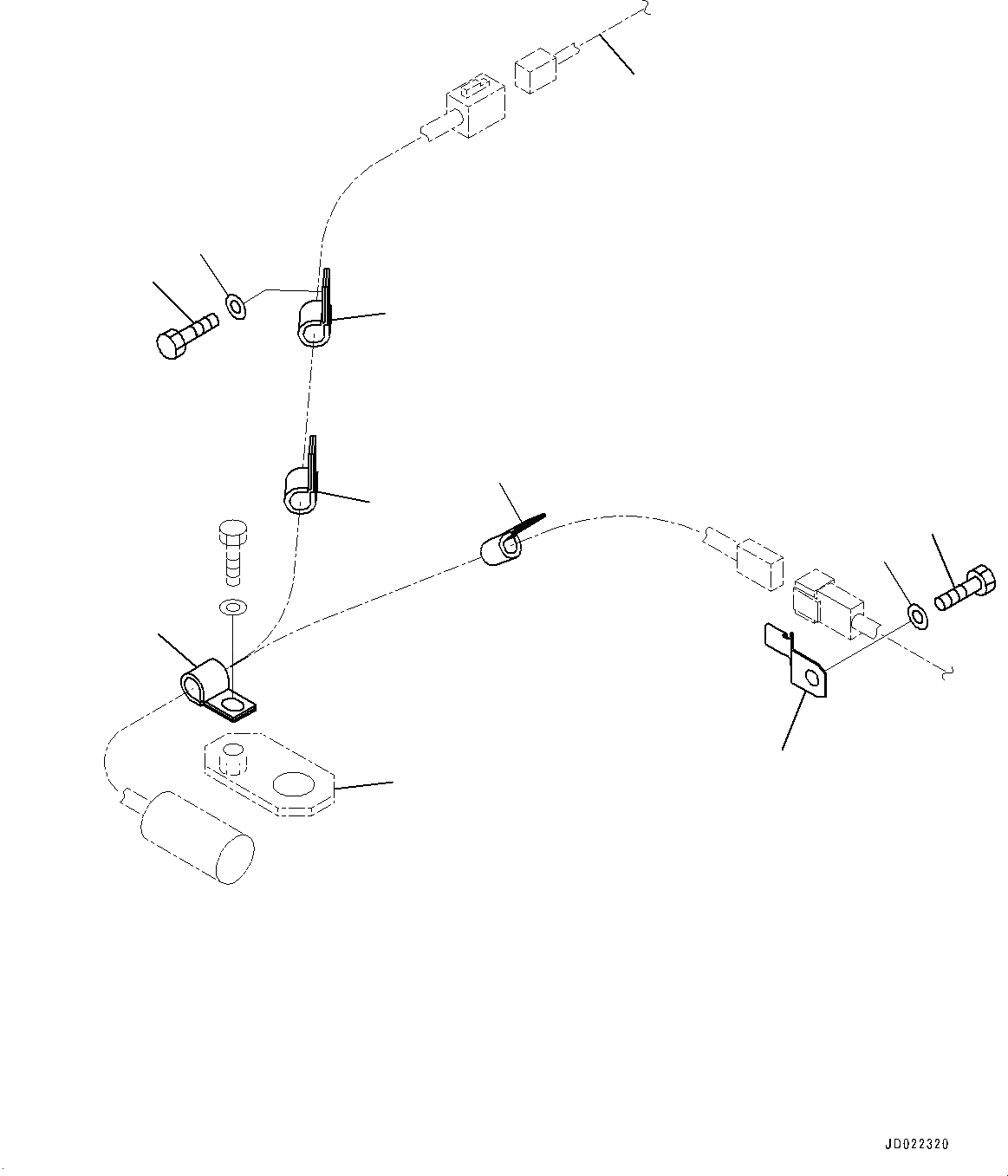 JD022320