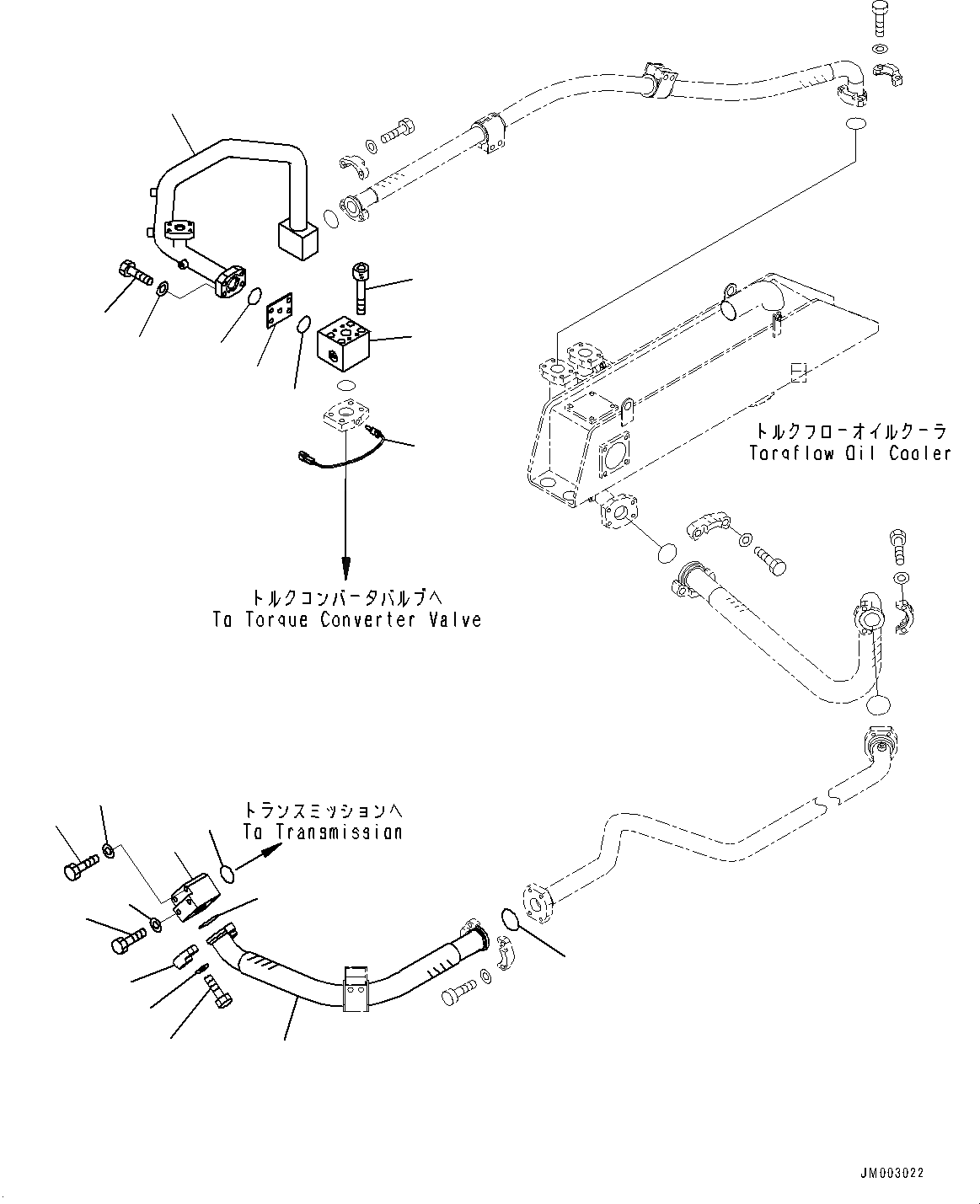 トルクフローオイルクーラ
Torqflow Oil Cooler

トルクコンバータバルブへ
To Torque Converter Valve

トランスミッションへ
To Transmission

JM003022