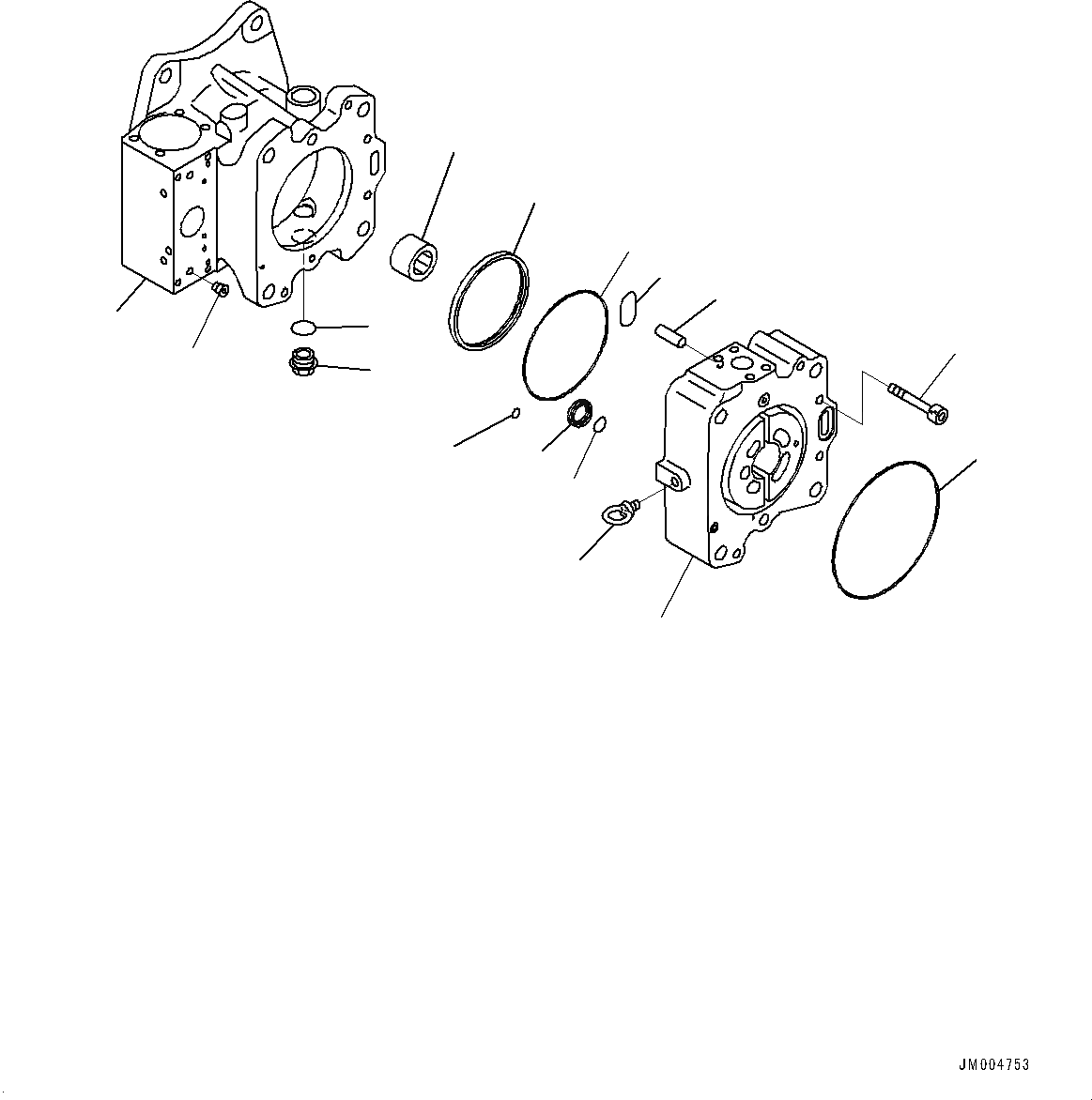 JM004753