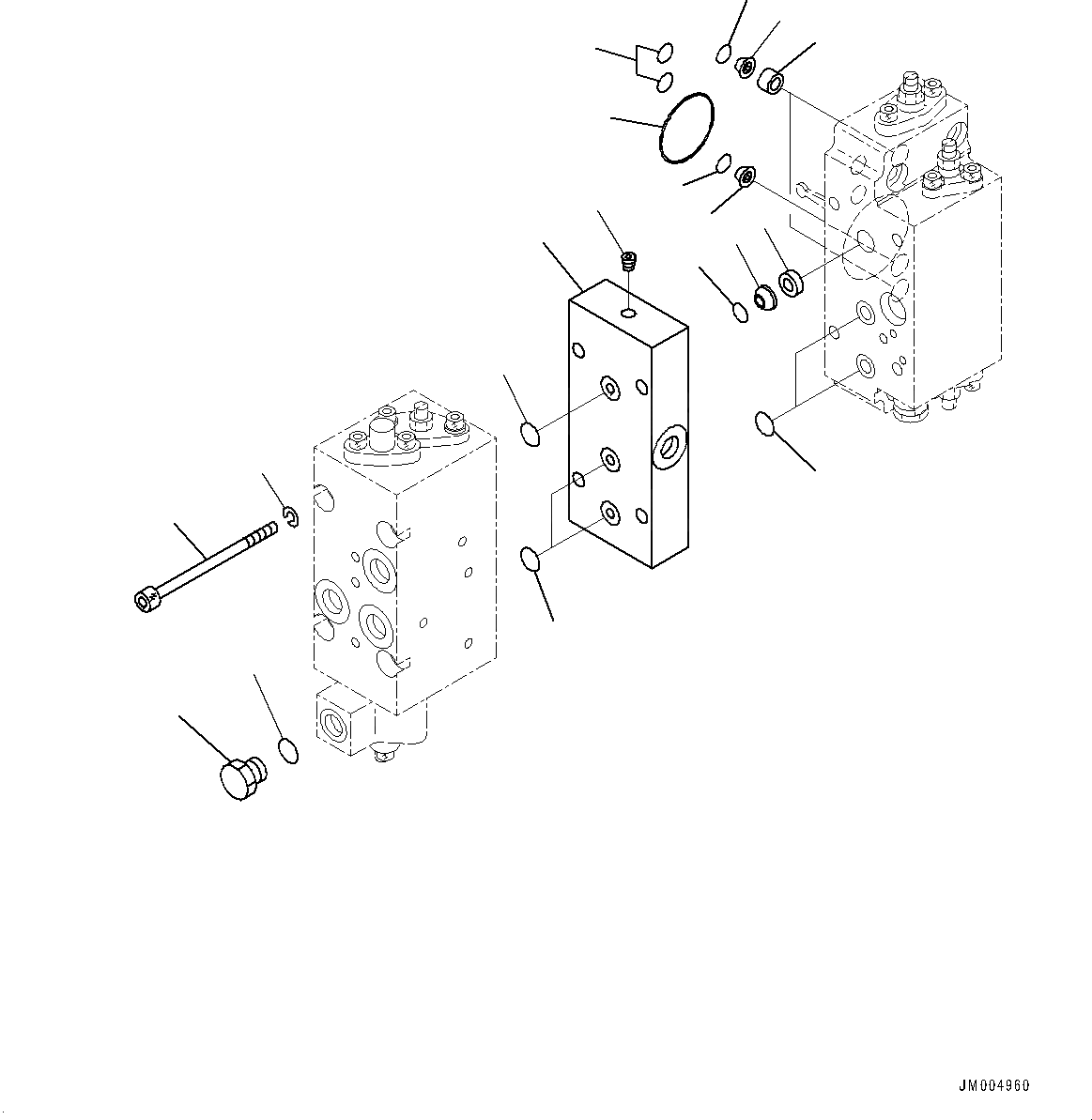 JM004960