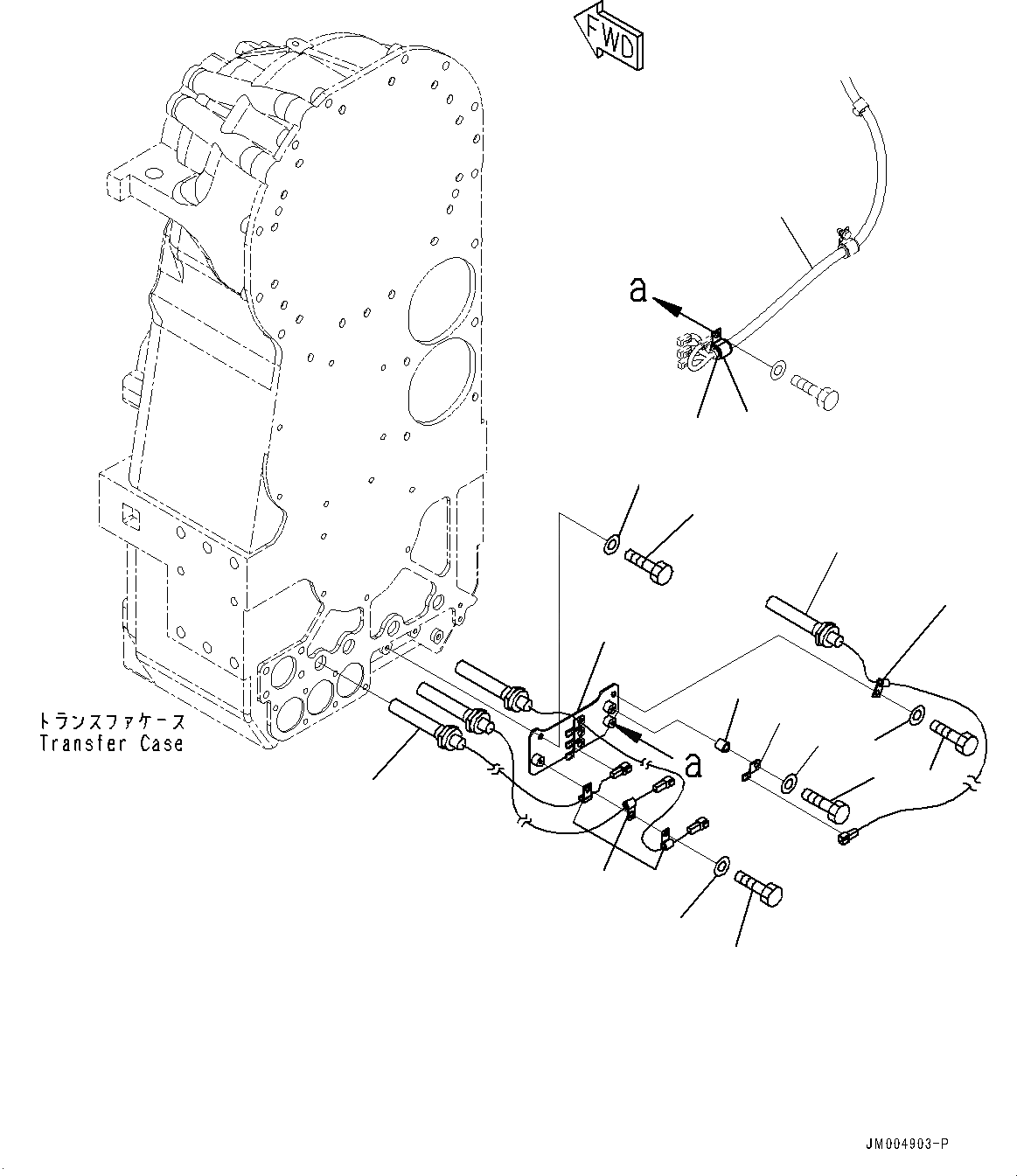 FWD

a

トランスファケース
Transfer Case

a

JM004903-P