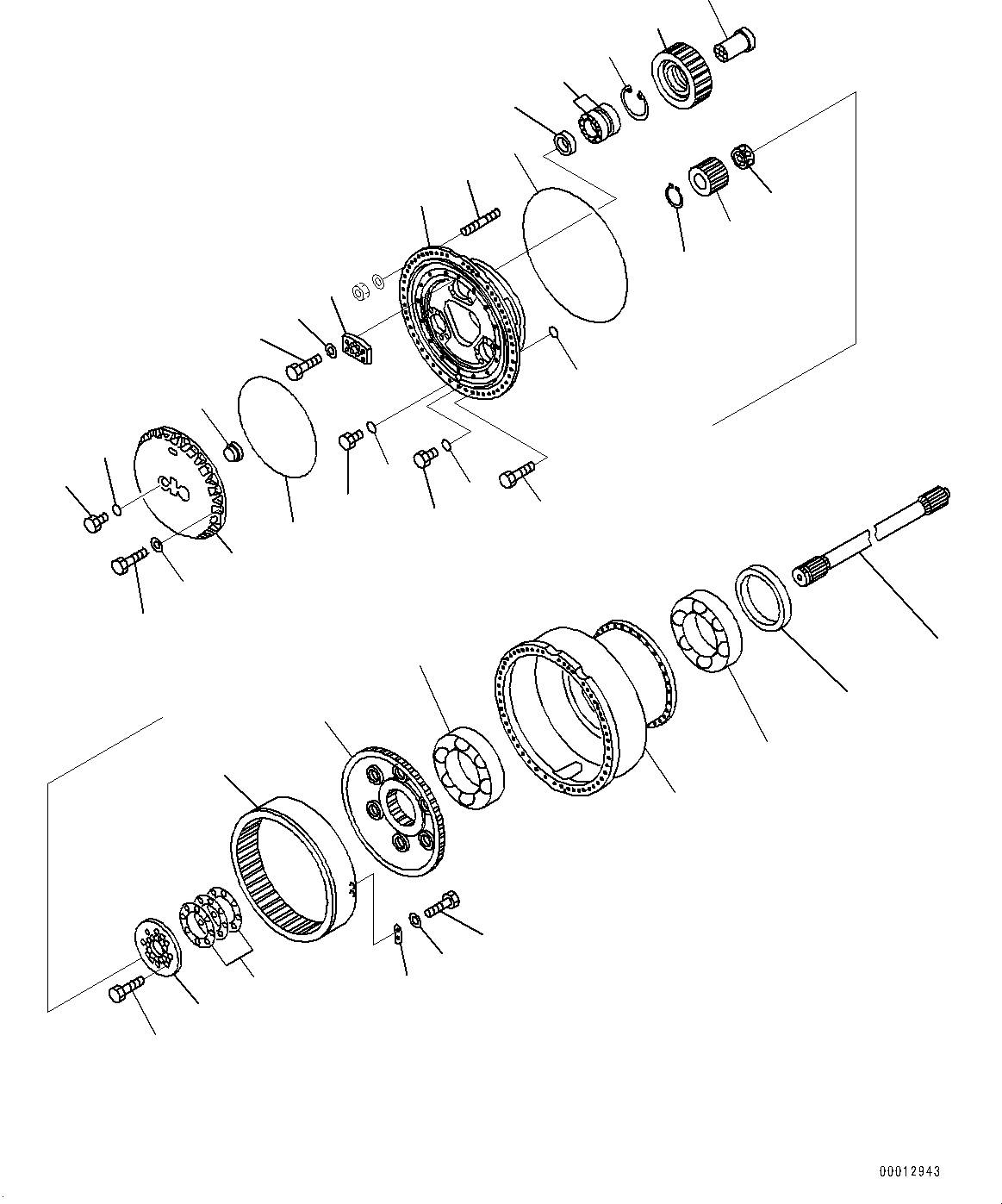 00012943