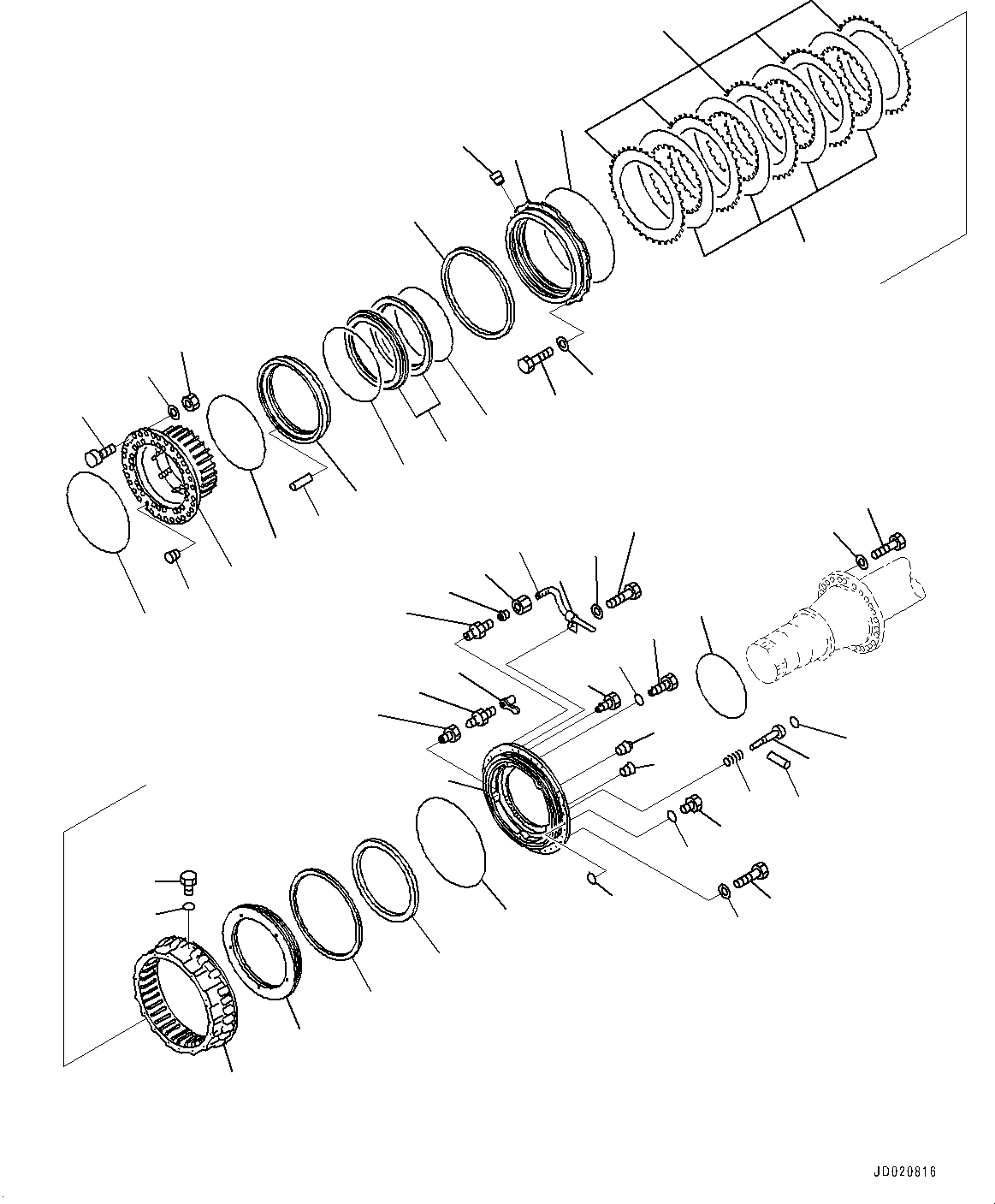 JD020816