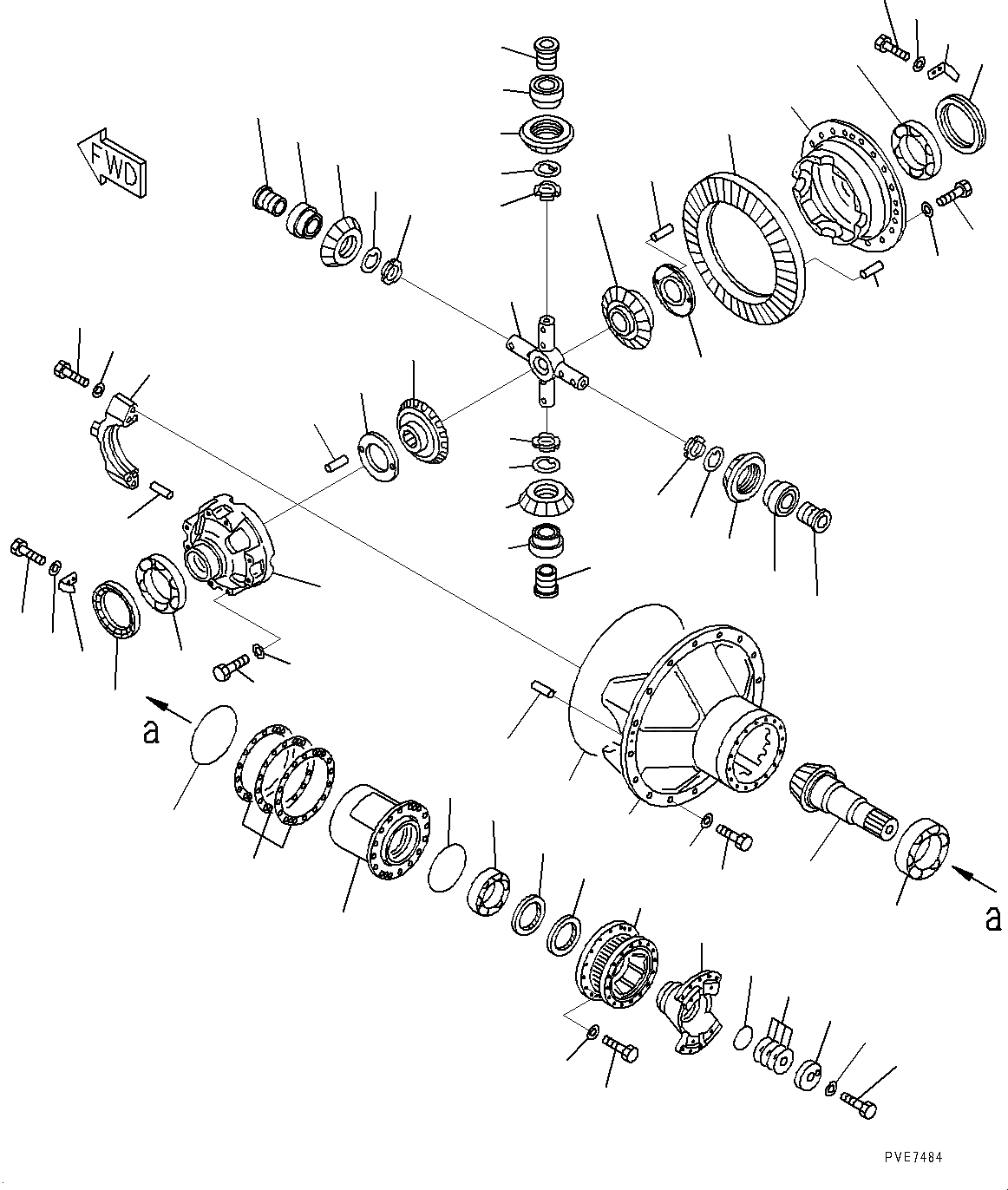 FWD

a

a

PVE7484