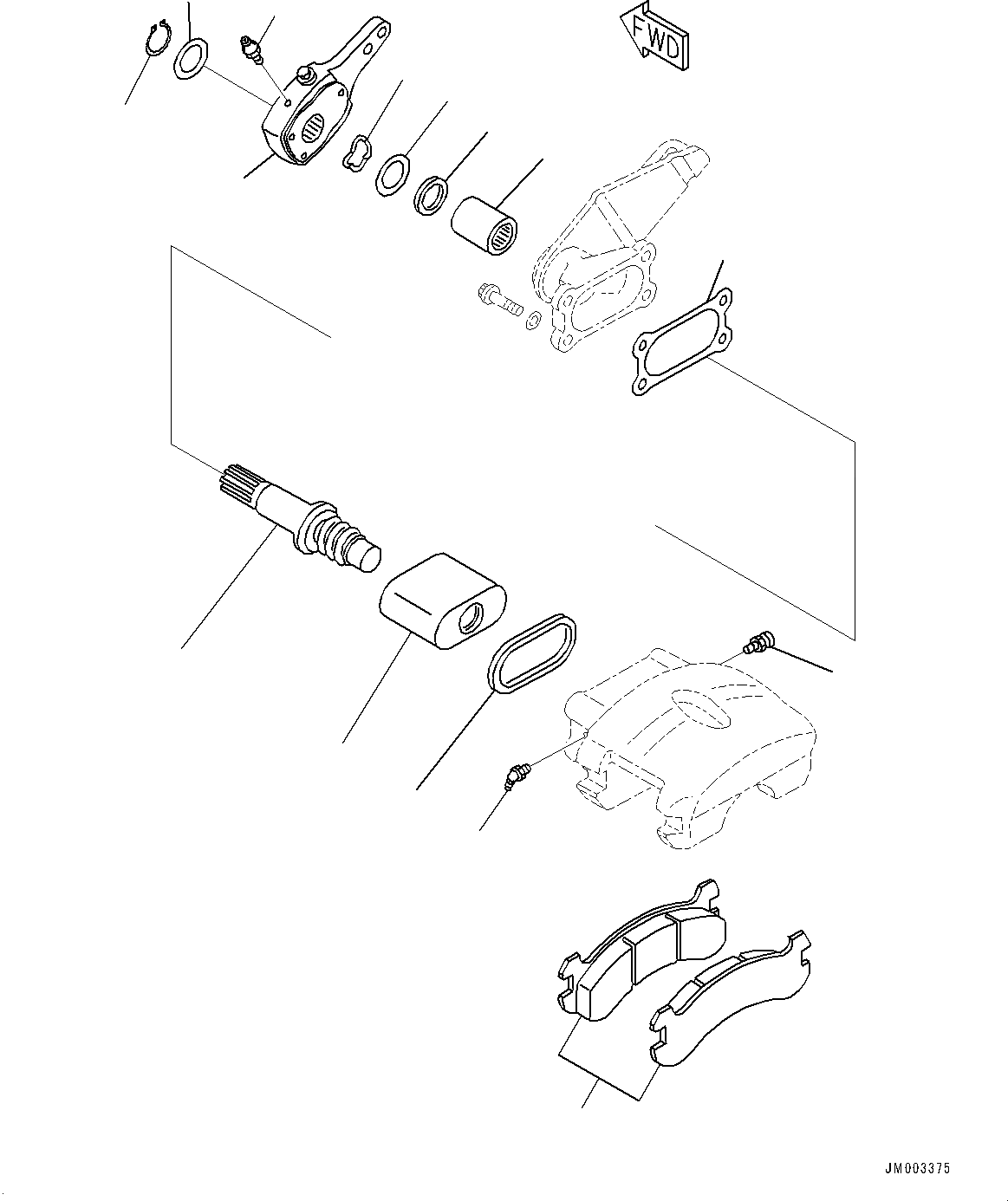 FWD

JM003375