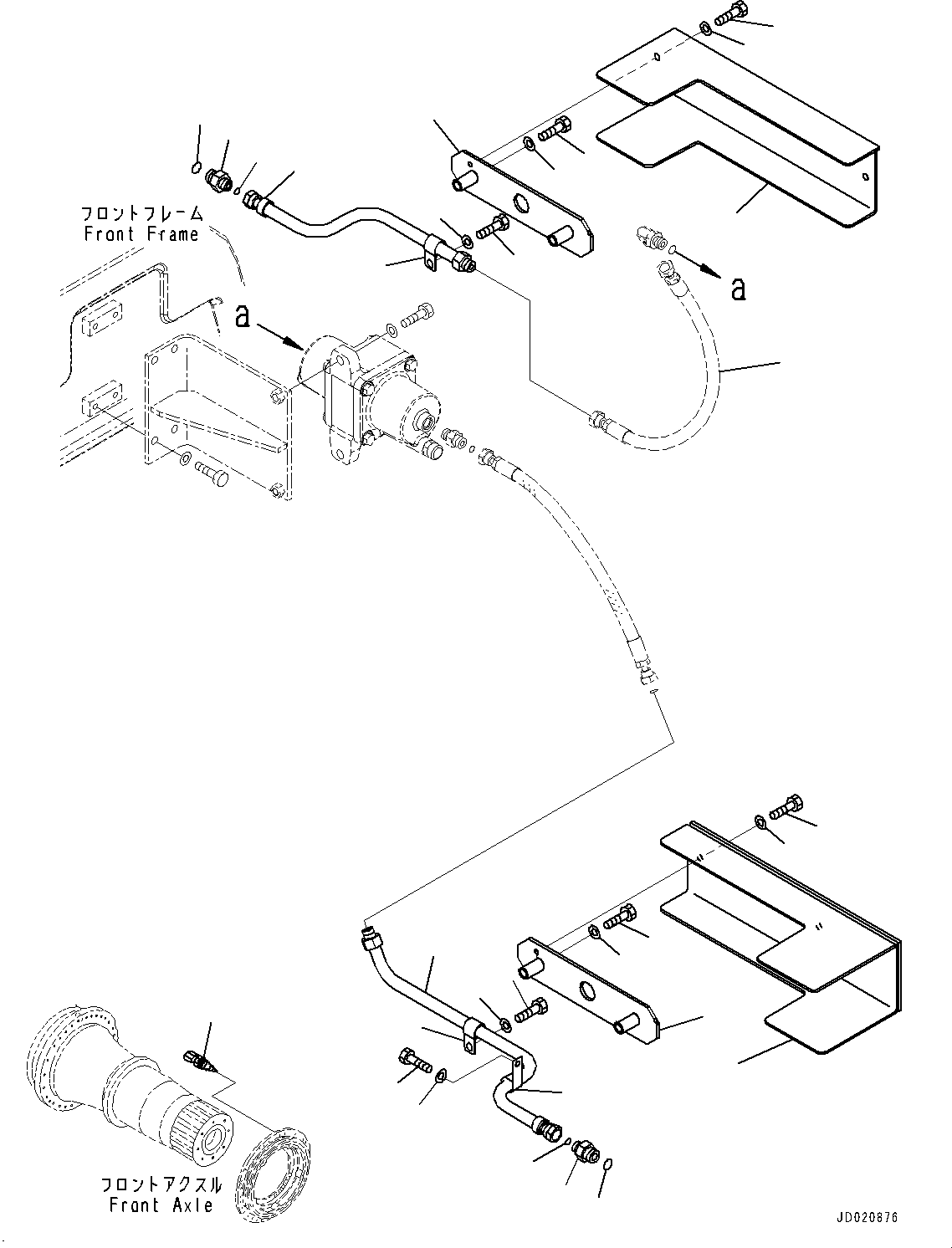 フロントフレーム
Front Frame

a

a

フロントアクスル
Front Axle

JD020876