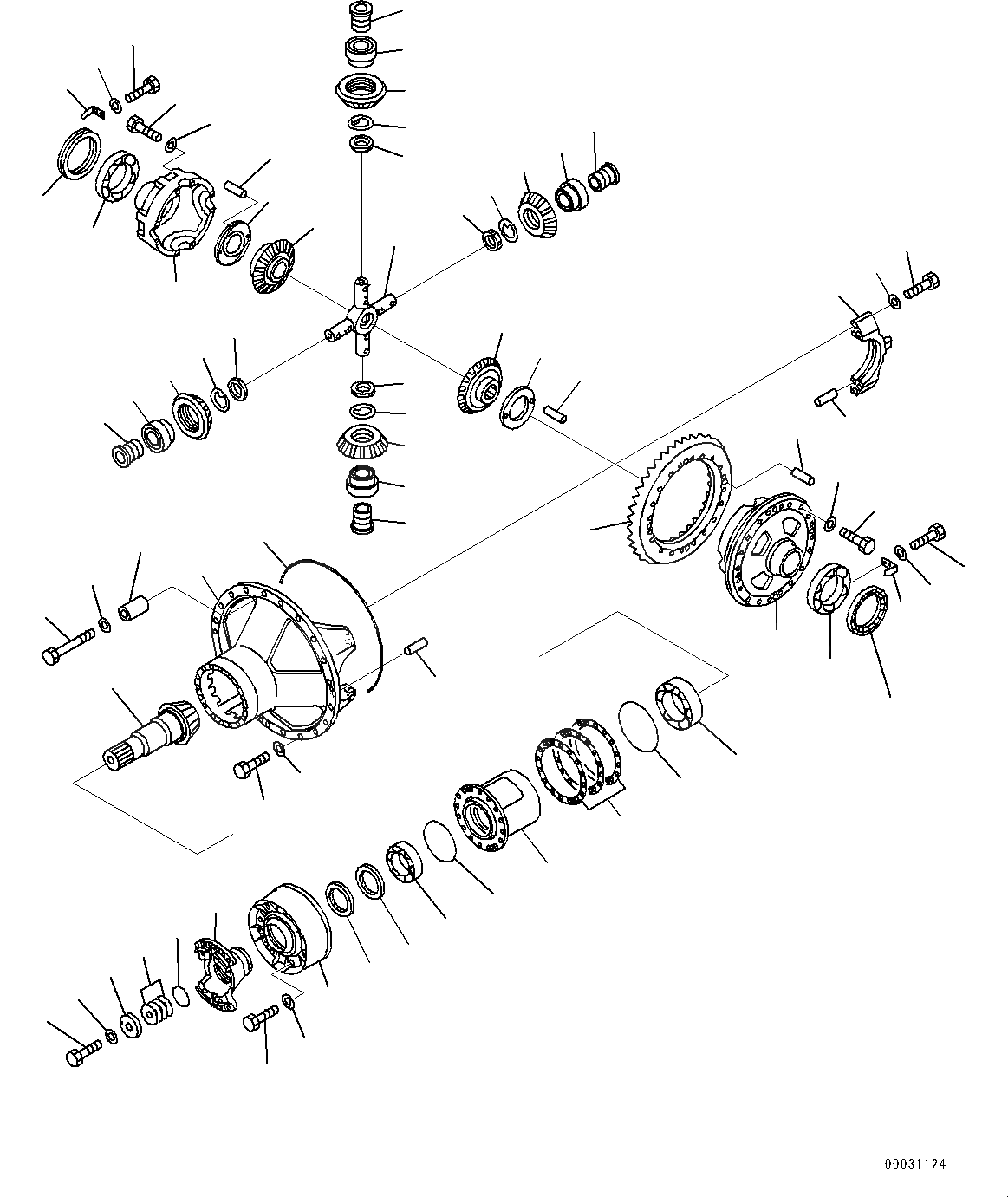 00031124